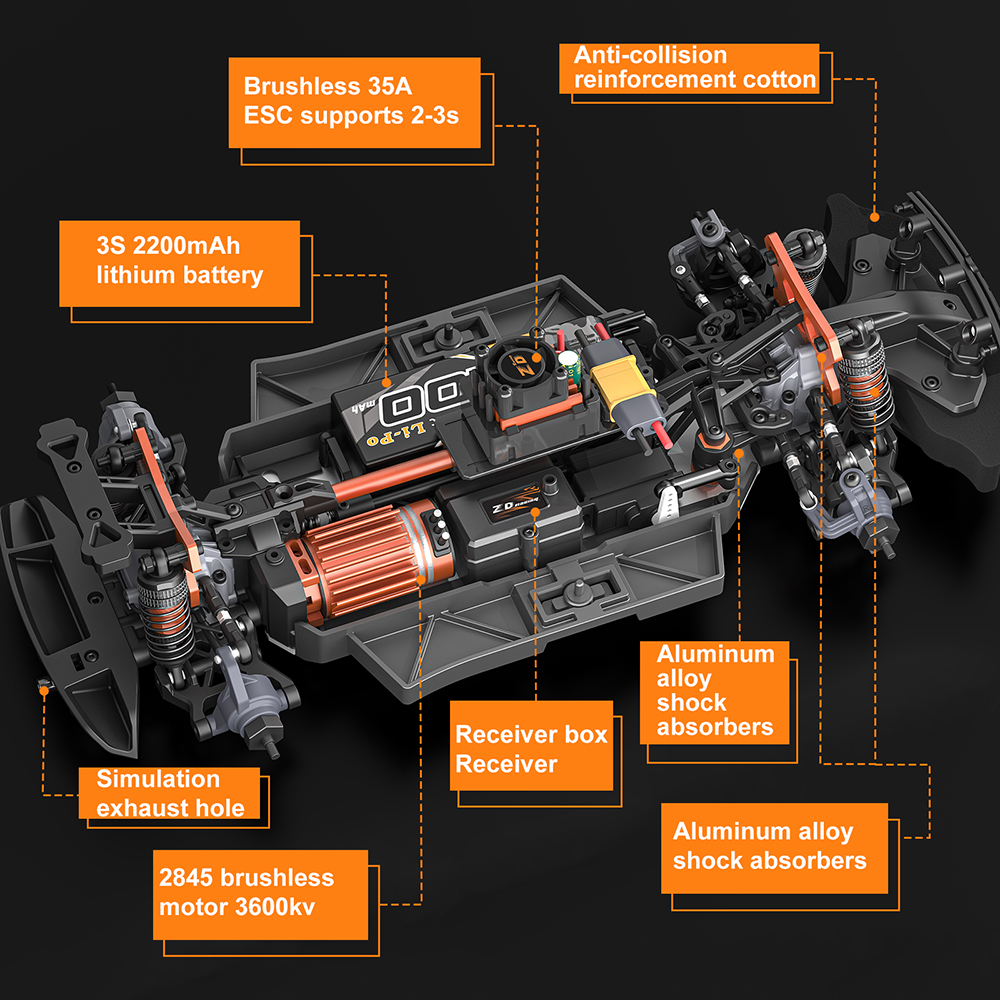 Brushless 35A ESC supports 2-3s

Anti-collision reinforcement cotton

3S 2200mAh lithium battery

00 mAh

Li-Po

ZD

ZD

Aluminum alloy shock absorbers

Receiver box Receiver

Simulation exhaust hole

Aluminum alloy shock absorbers

2845 brushless motor 3600kv