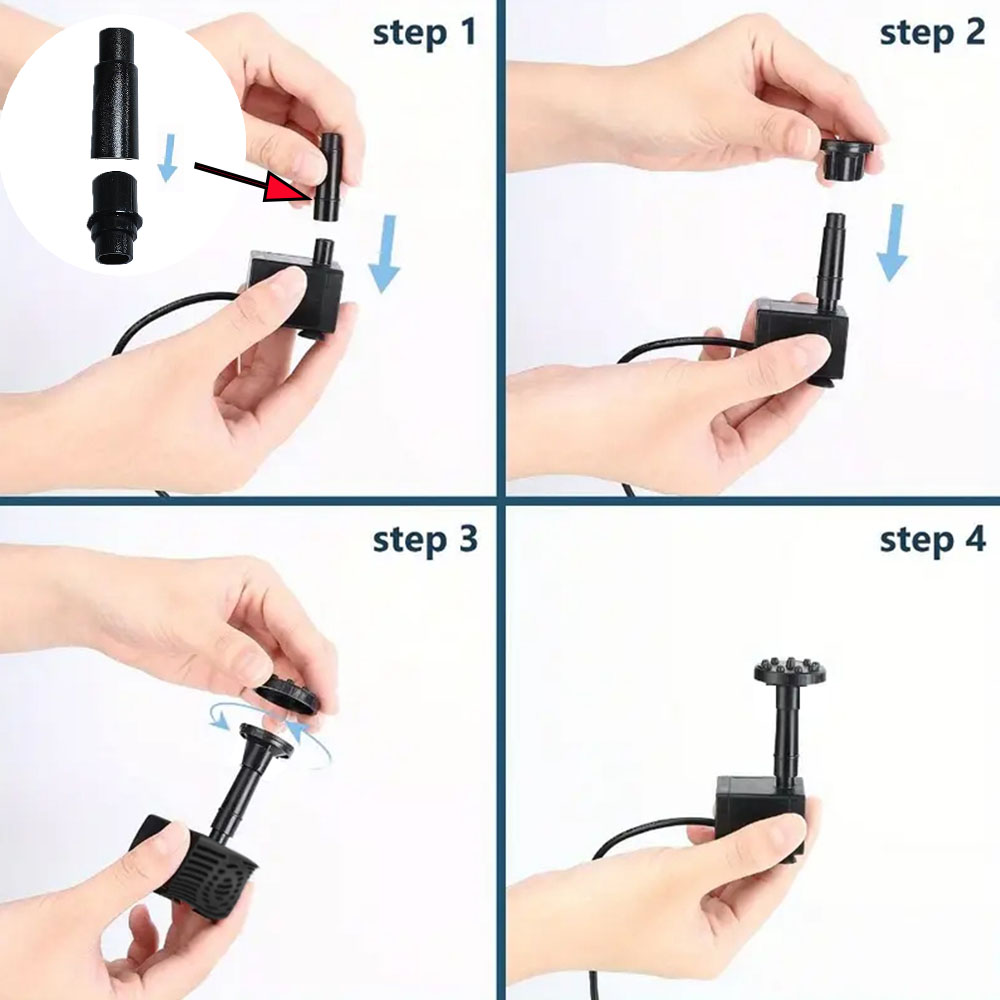 step 1

step 2

step 3

step 4