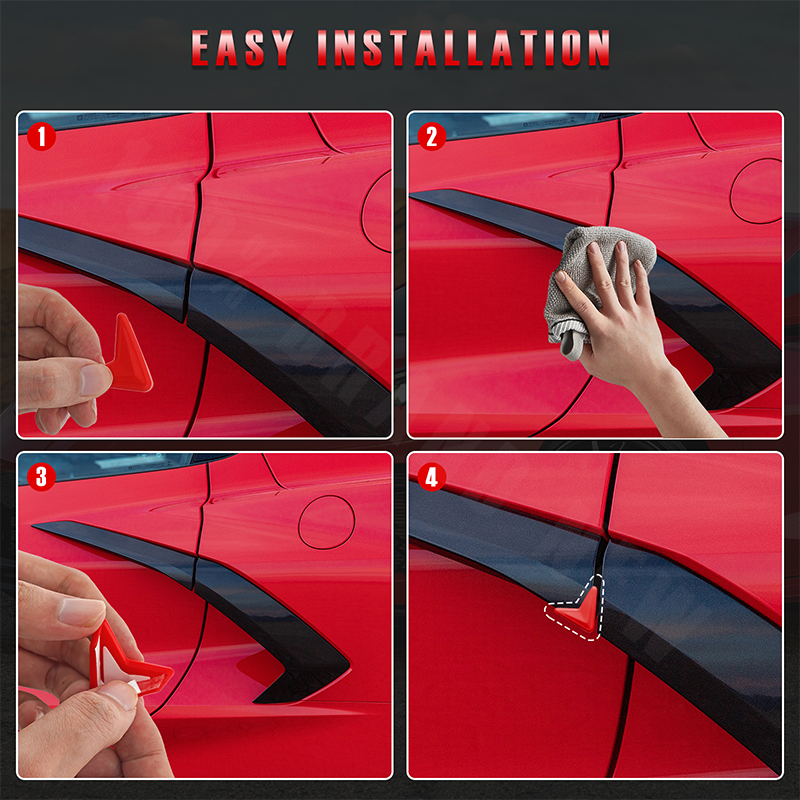 EASY INSTALLATION

1

2

3

4