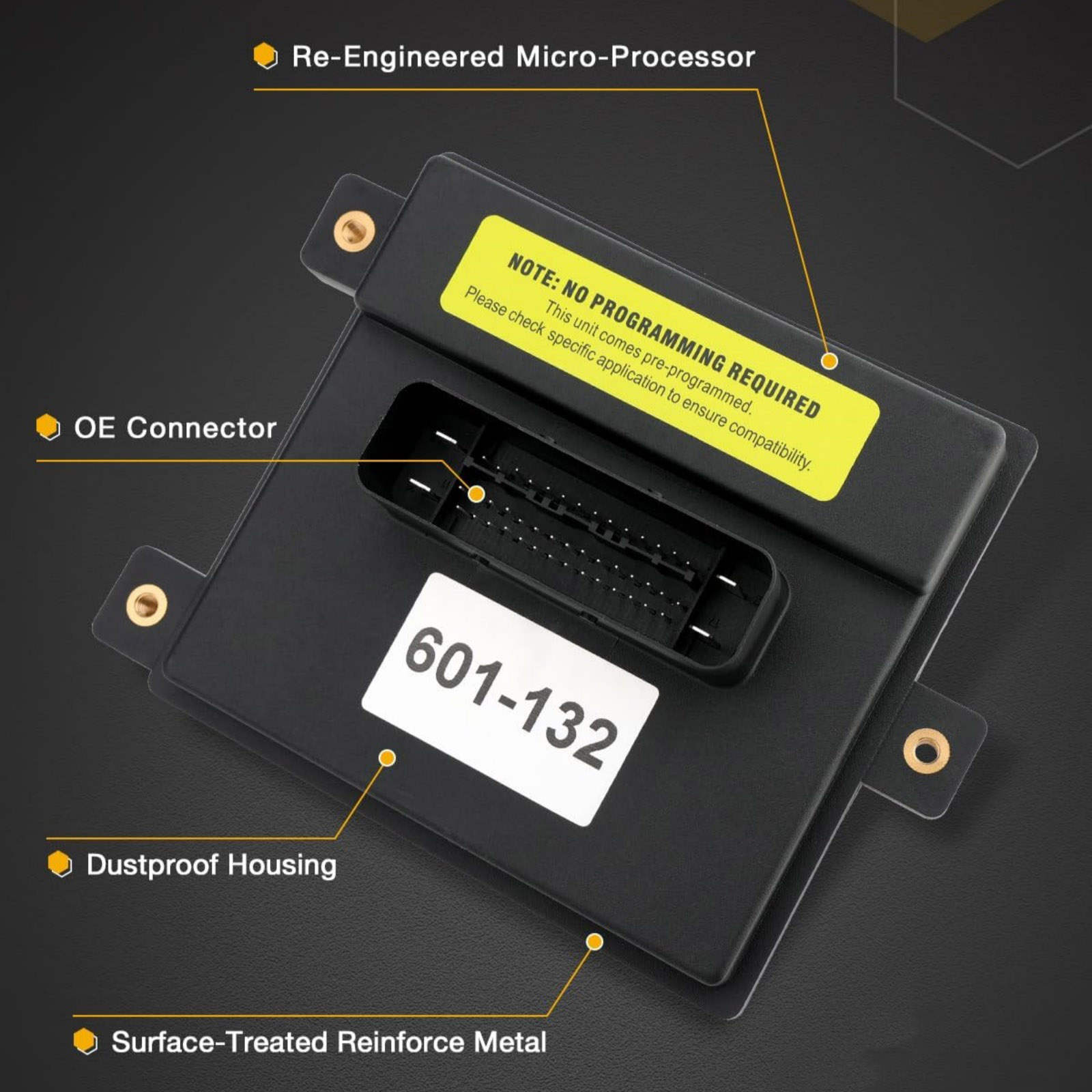 Re-Engineered Micro-Processor

NOTE: NO PROGRAMMING REQUIRED
This unit comes pre-programmed.
Please check specific application to ensure compatibility.

OE Connector

601-132

Dustproof Housing

Surface-Treated Reinforce Metal