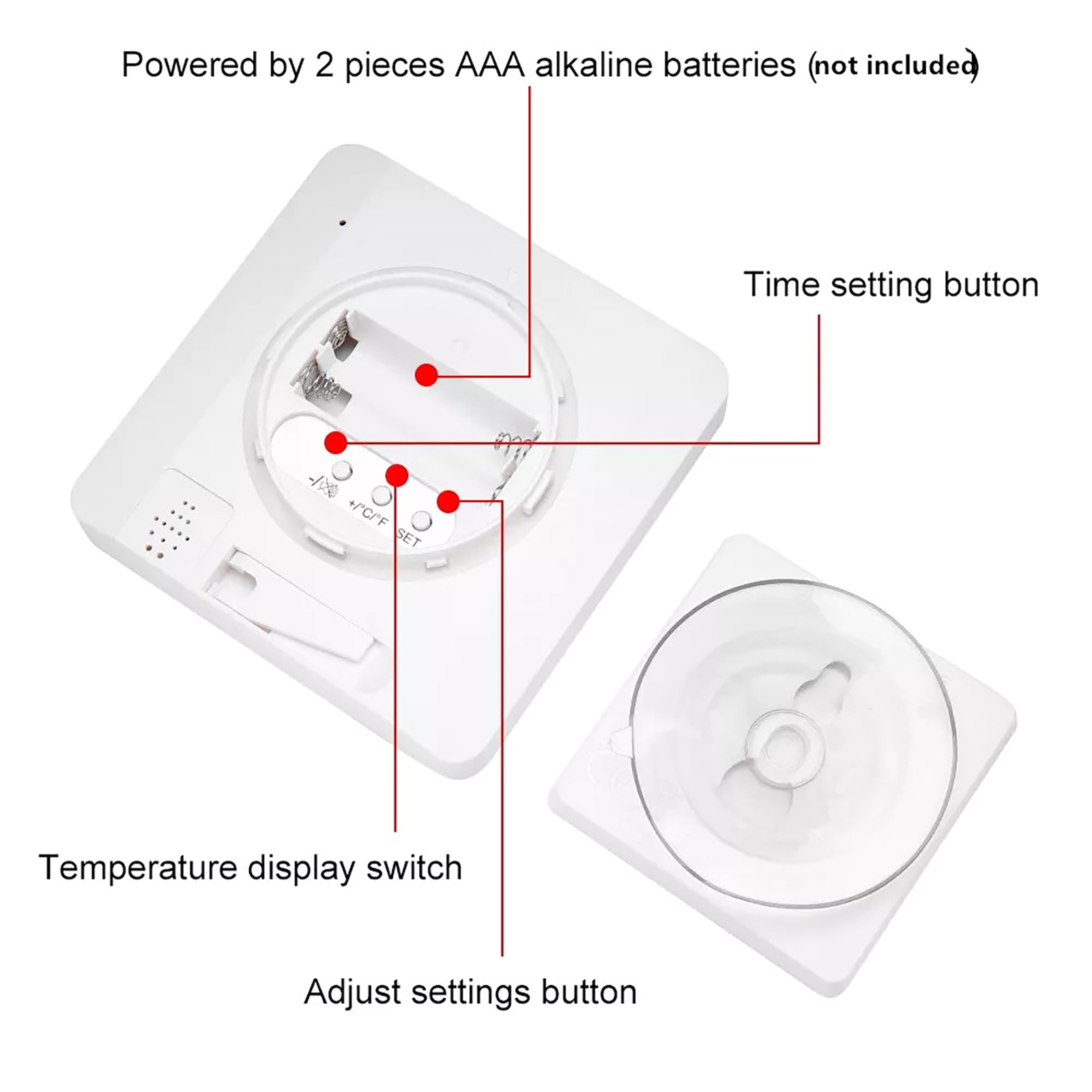 Powered by 2 pieces AAA alkaline batteries (not included)

Time setting button

-/
+/°C/°F
SET

Temperature display switch

Adjust settings button