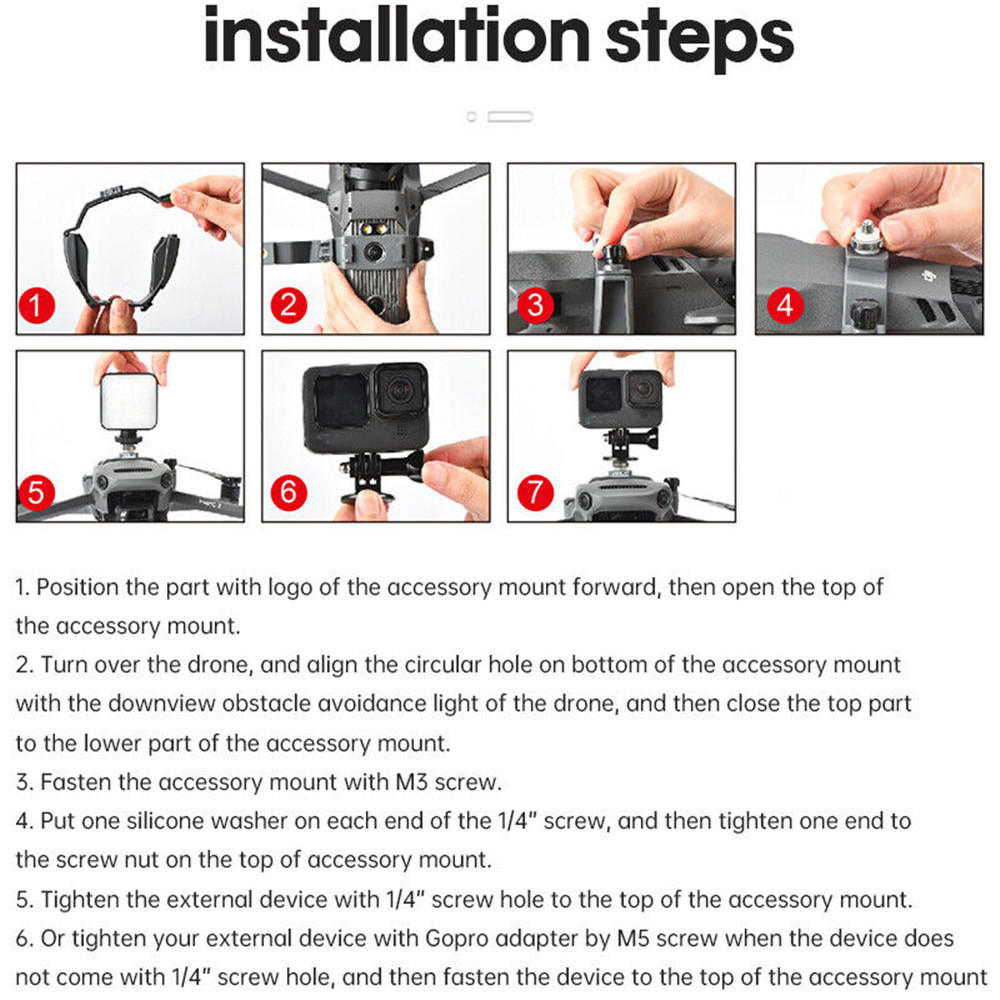 installation steps

1

2

3

4

5

6

7

1. Position the part with logo of the accessory mount forward, then open the top of the accessory mount.

2. Turn over the drone, and align the circular hole on bottom of the accessory mount with the downview obstacle avoidance light of the drone, and then close the top part to the lower part of the accessory mount.

3. Fasten the accessory mount with M3 screw.

4. Put one silicone washer on each end of the 1/4" screw, and then tighten one end to the screw nut on the top of accessory mount.

5. Tighten the external device with 1/4" screw hole to the top of the accessory mount.

6. Or tighten your external device with Gopro adapter by M5 screw when the device does not come with 1/4" screw hole, and then fasten the device to the top of the accessory mount