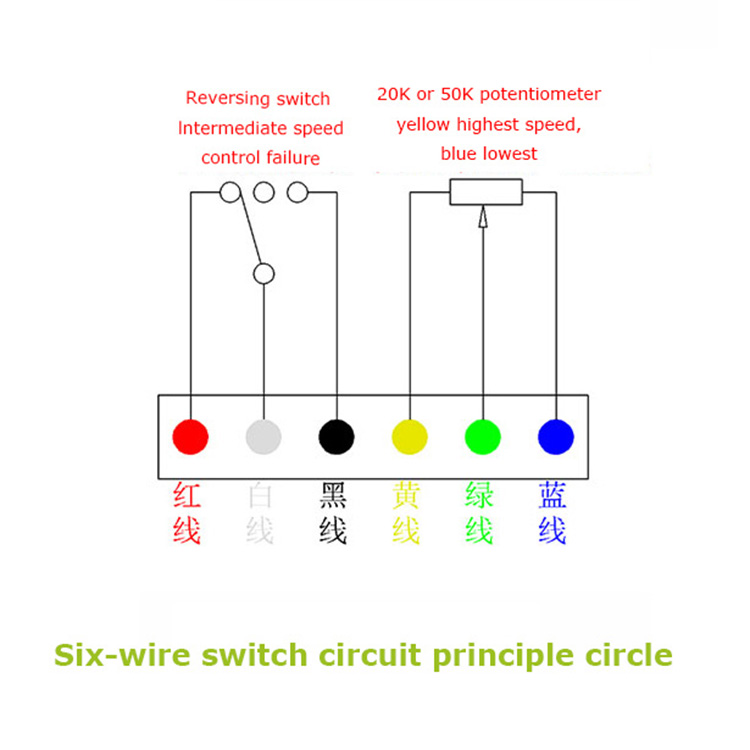 Reversing switch
Intermediate speed
control failure

20K or 50K potentiometer
yellow highest speed,
blue lowest

红线 白线 黑线 黄线 绿线 蓝线

Six-wire switch circuit principle circle