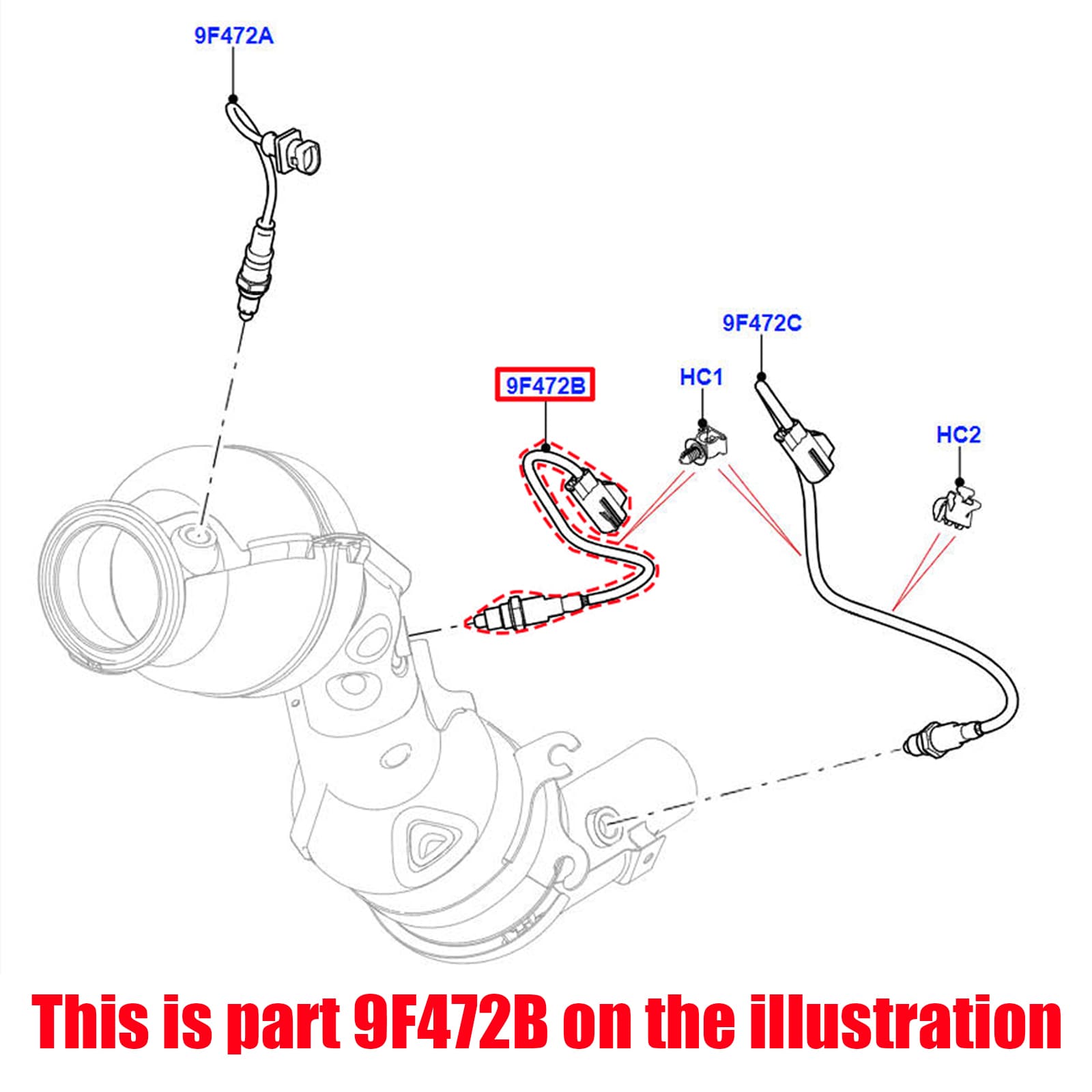 9F472A

9F472C

9F472B

HC1

HC2

This is part 9F472B on the illustration