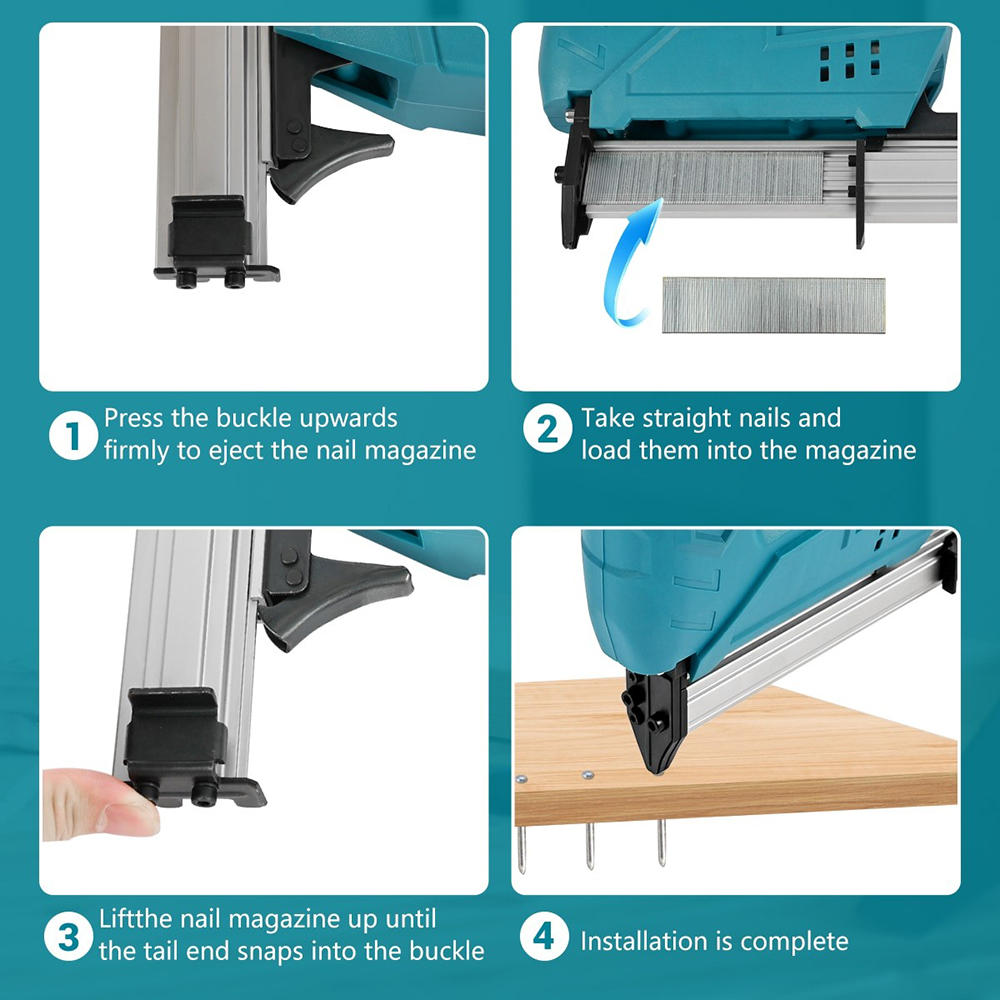 1 Press the buckle upwards firmly to eject the nail magazine

2 Take straight nails and load them into the magazine

3 Liftthe nail magazine up until the tail end snaps into the buckle

4 Installation is complete