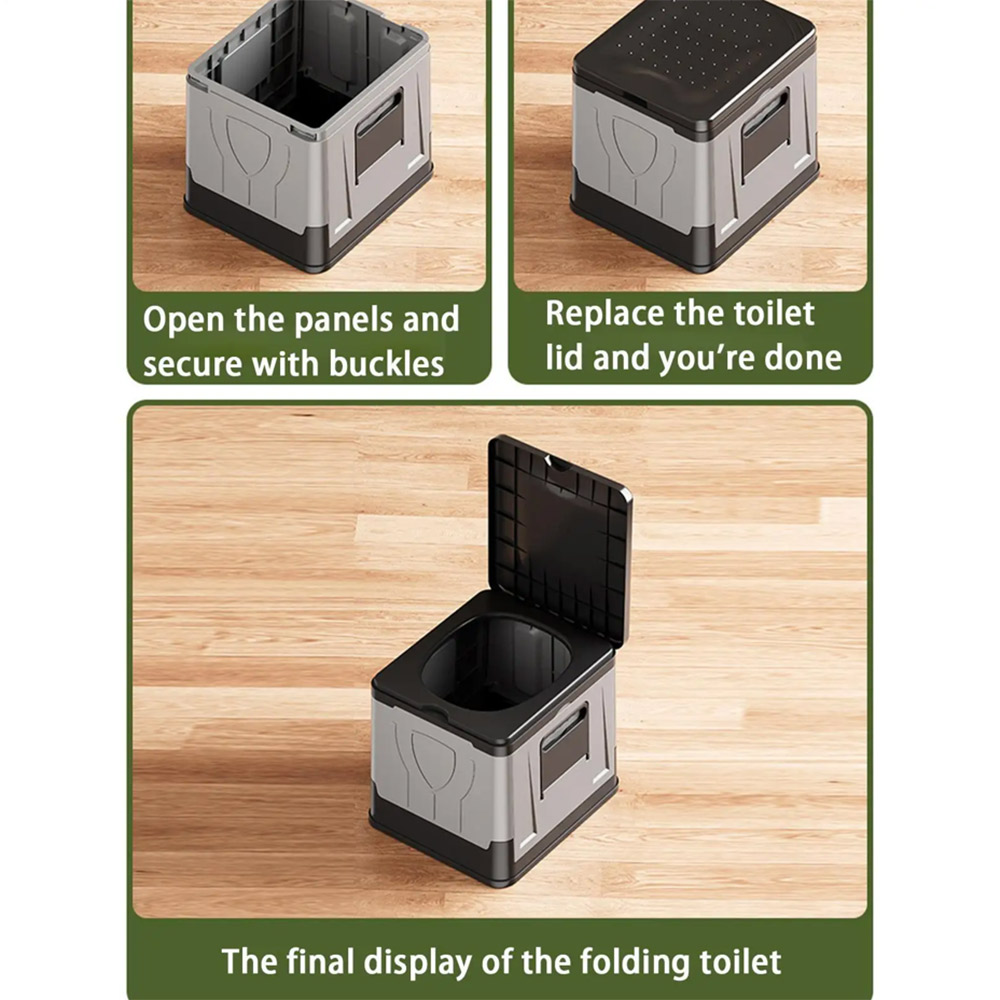 Open the panels and secure with buckles

Replace the toilet lid and you're done

The final display of the folding toilet