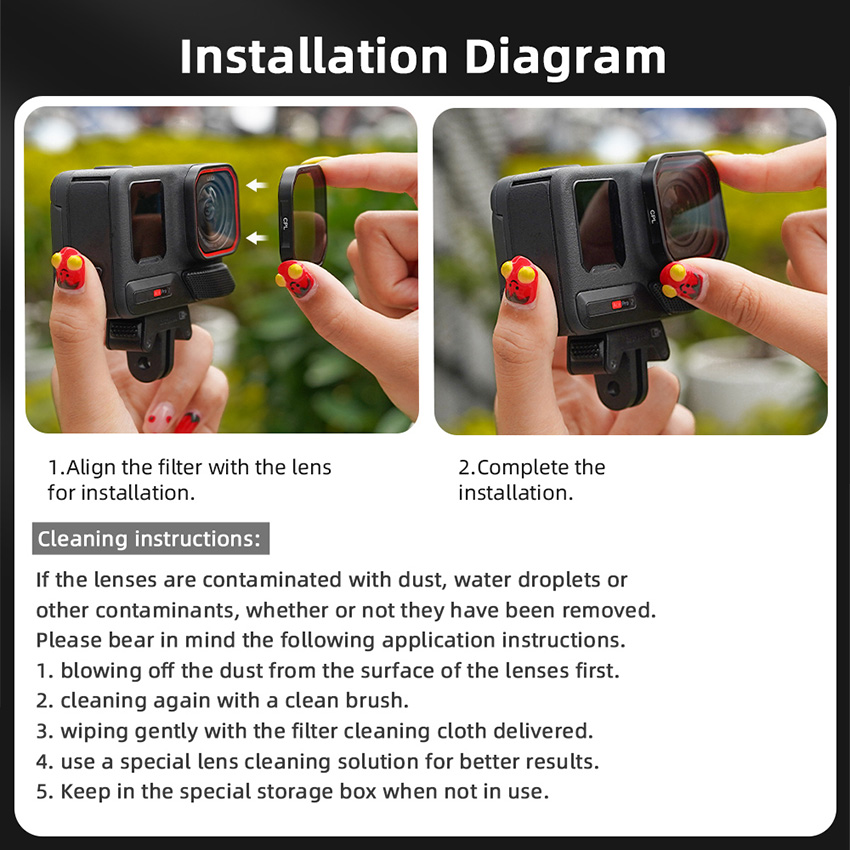 Installation Diagram

CPL

CPL

1.Align the filter with the lens for installation.

2.Complete the installation.

Cleaning instructions:

If the lenses are contaminated with dust, water droplets or other contaminants, whether or not they have been removed. Please bear in mind the following application instructions.
1. blowing off the dust from the surface of the lenses first.
2. cleaning again with a clean brush.
3. wiping gently with the filter cleaning cloth delivered.
4. use a special lens cleaning solution for better results.
5. Keep in the special storage box when not in use.