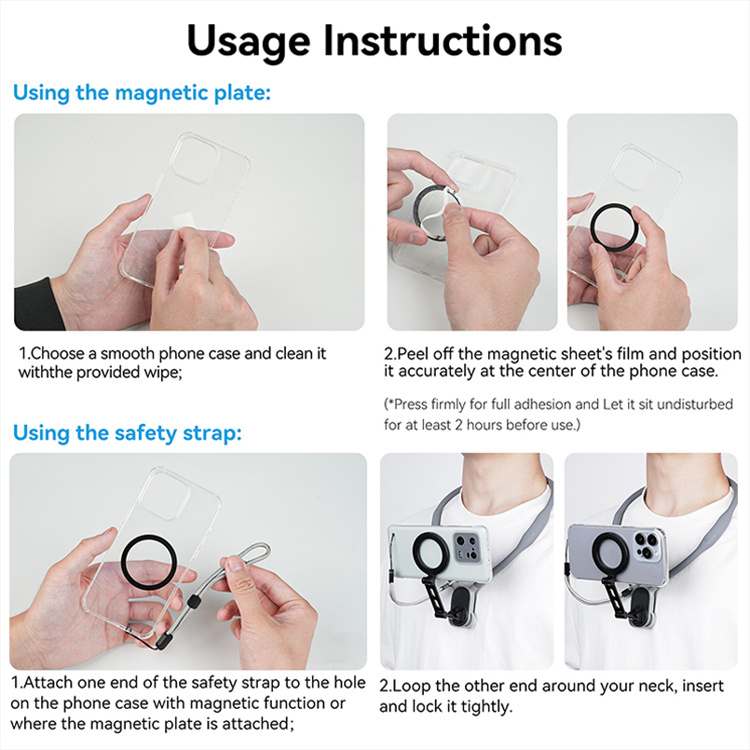 Usage Instructions

Using the magnetic plate:

1.Choose a smooth phone case and clean it withthe provided wipe;

2.Peel off the magnetic sheet's film and position it accurately at the center of the phone case.

(*Press firmly for full adhesion and Let it sit undisturbed for at least 2 hours before use.)

Using the safety strap:

1.Attach one end of the safety strap to the hole on the phone case with magnetic function or where the magnetic plate is attached;

2.Loop the other end around your neck, insert and lock it tightly.