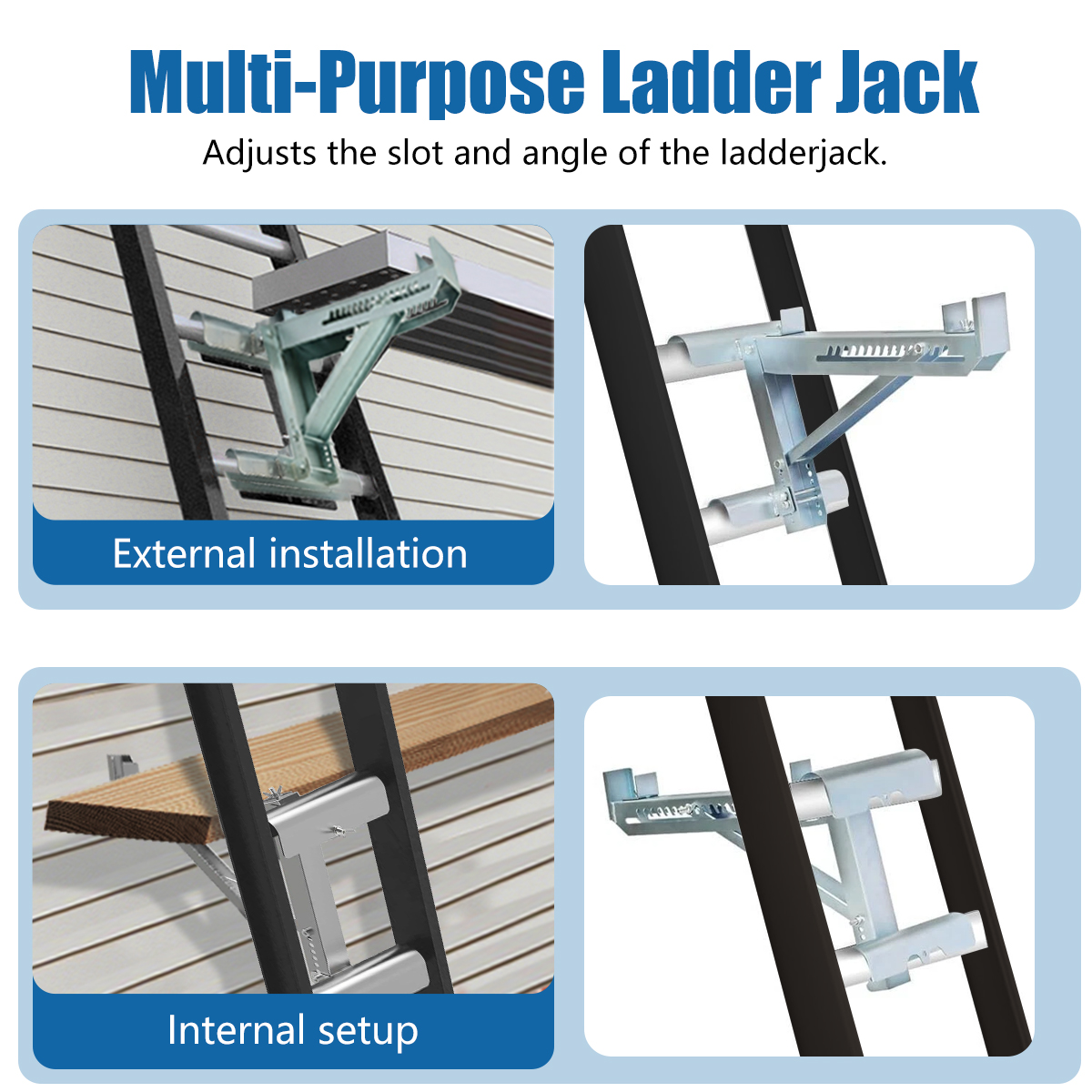 Multi-Purpose Ladder Jack

Adjusts the slot and angle of the ladderjack.

External installation

Internal setup