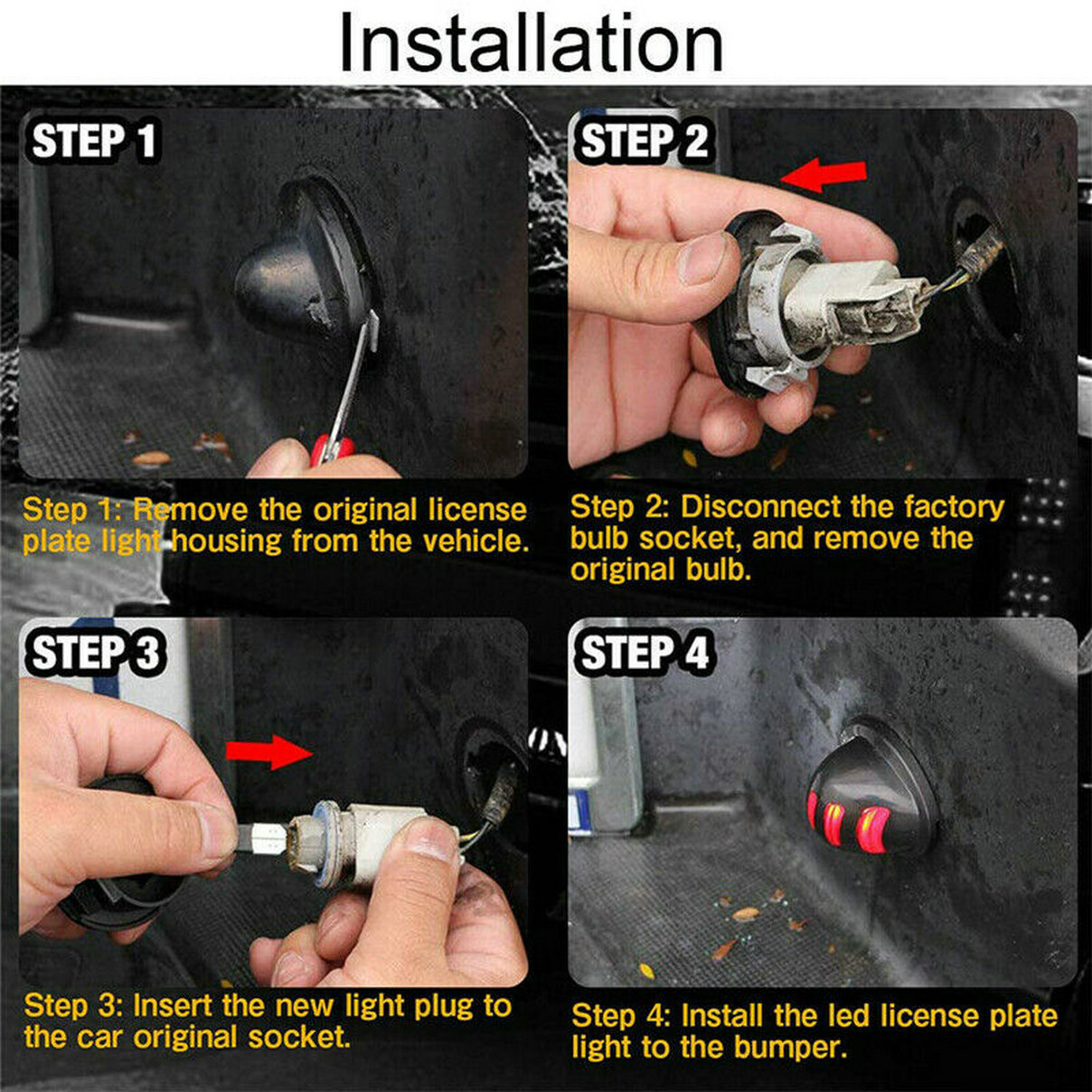 Installation

STEP 1

Step 1: Remove the original license plate light housing from the vehicle.

STEP 2

Step 2: Disconnect the factory bulb socket, and remove the original bulb.

STEP 3

Step 3: Insert the new light plug to the car original socket.

STEP 4

Step 4: Install the led license plate light to the bumper.