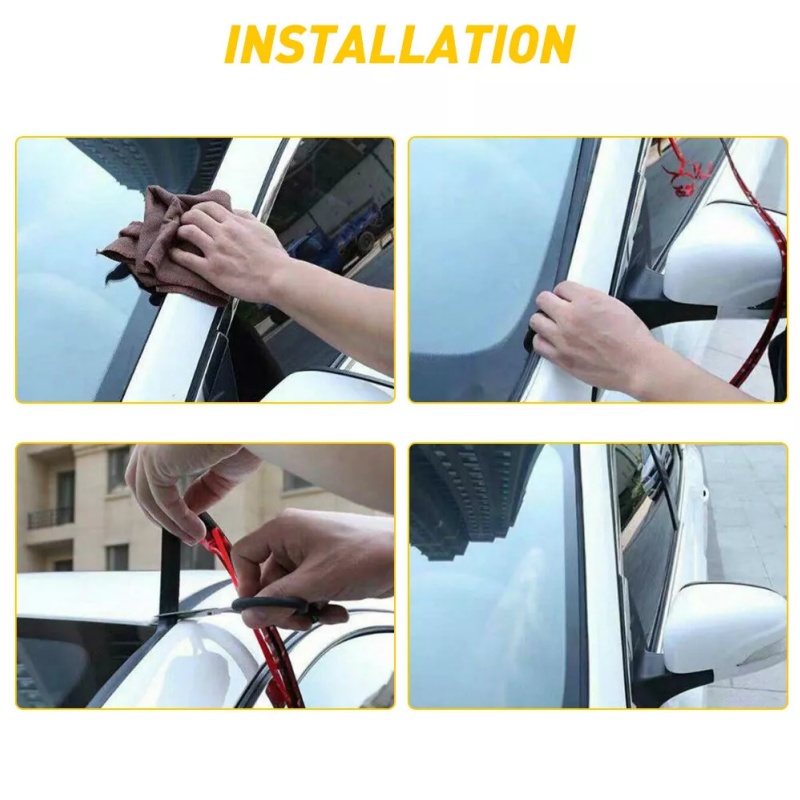 INSTALLATION