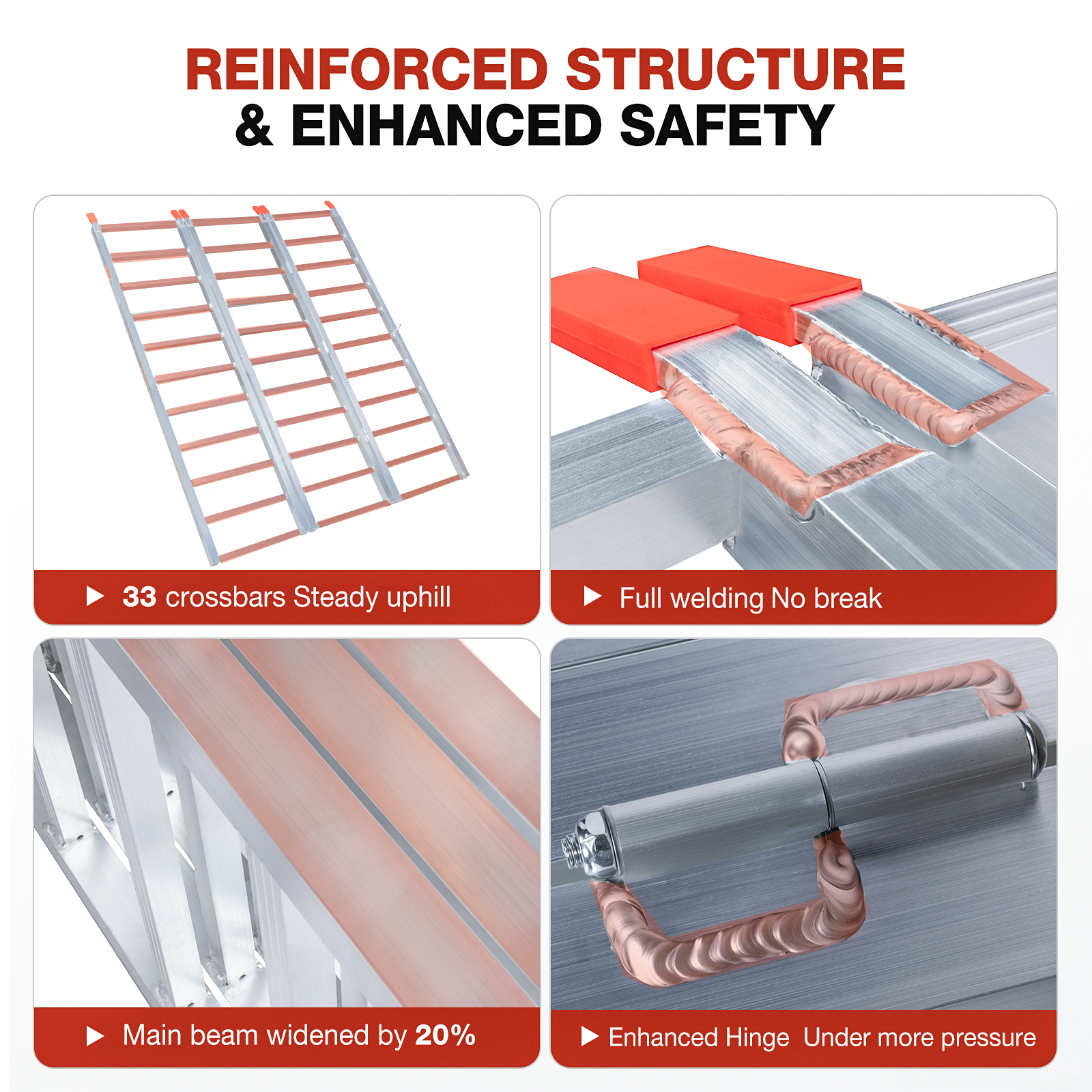 REINFORCED STRUCTURE
& ENHANCED SAFETY

▶ 33 crossbars Steady uphill

▶ Full welding No break

▶ Main beam widened by 20%

▶ Enhanced Hinge Under more pressure