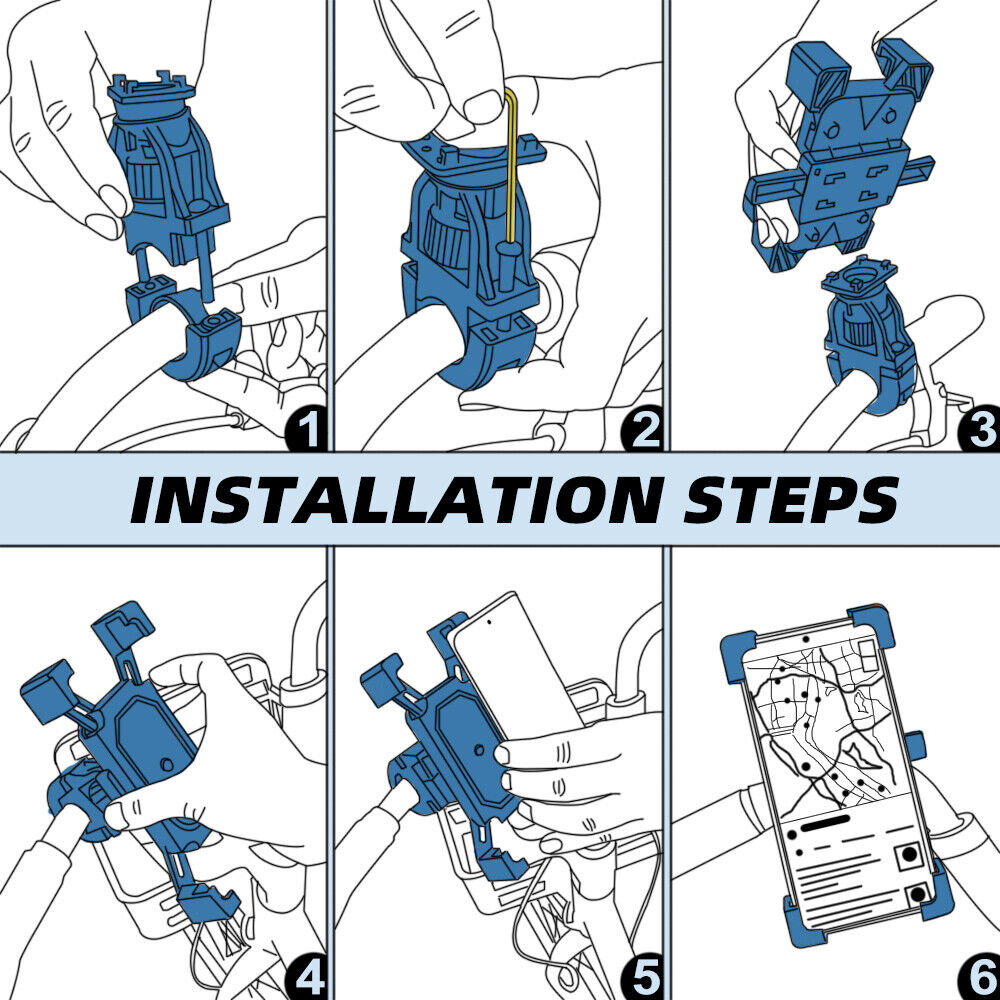 1
2
3
INSTALLATION STEPS
4
5
6