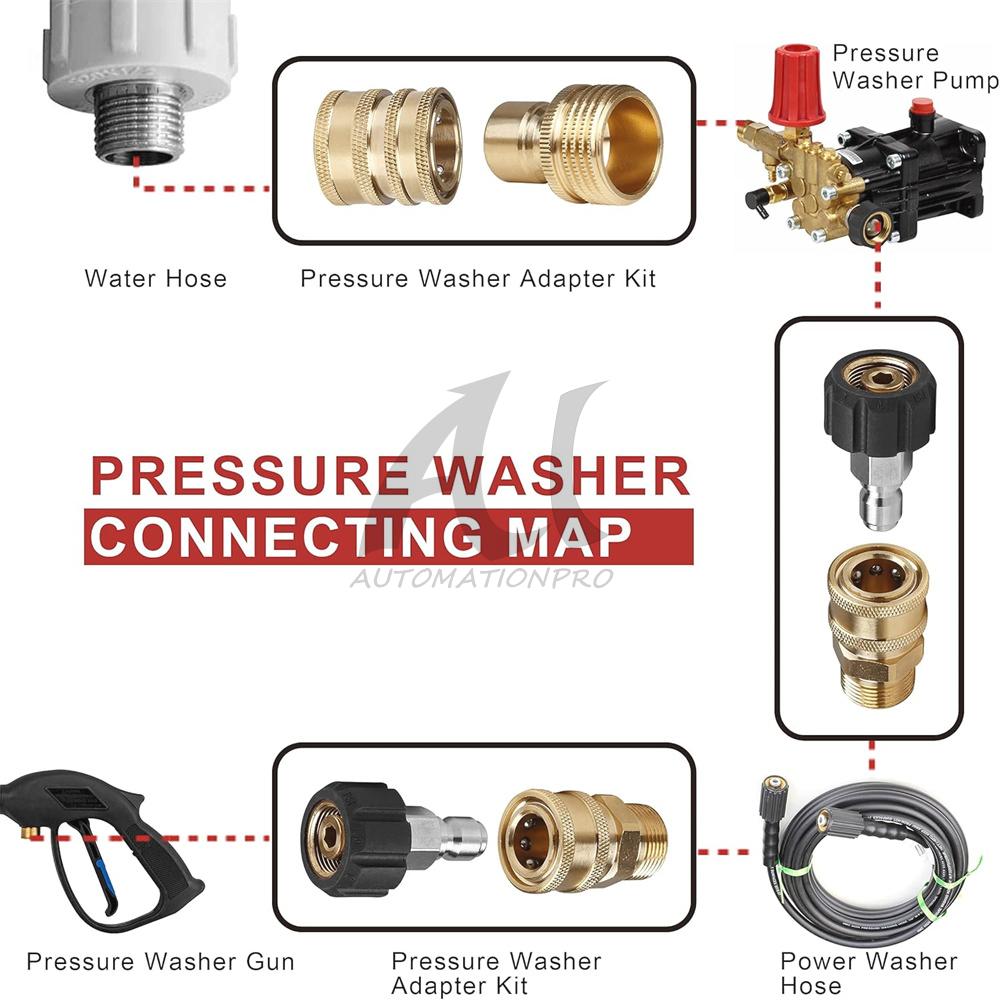 Pressure Washer Pump

Water Hose

Pressure Washer Adapter Kit

PRESSURE WASHER
CONNECTING MAP

AUTOMATIONPRO

Pressure Washer Gun

Pressure Washer Adapter Kit

Power Washer Hose