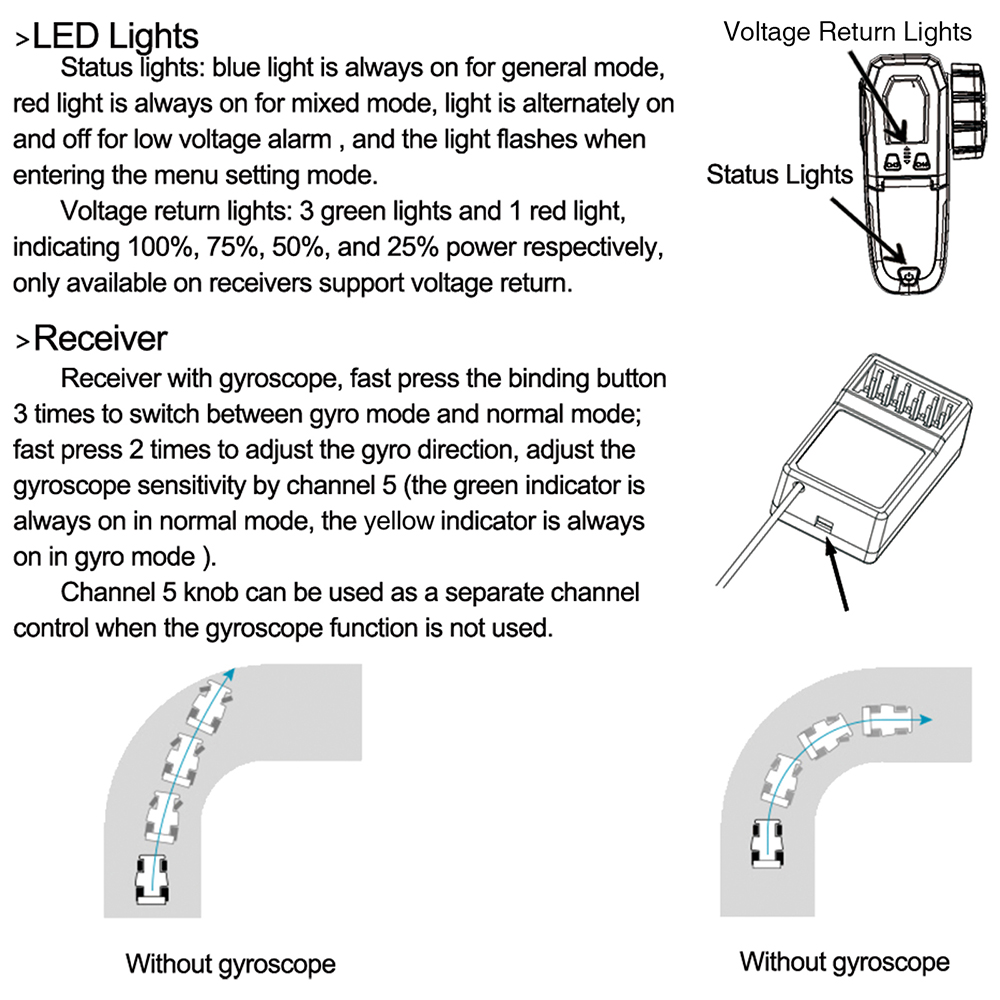 >LED Lights

Status lights: blue light is always on for general mode, red light is always on for mixed mode, light is alternately on and off for low voltage alarm , and the light flashes when entering the menu setting mode.

Voltage return lights: 3 green lights and 1 red light, indicating 100%, 75%, 50%, and 25% power respectively, only available on receivers support voltage return.

Voltage Return Lights

Status Lights

>Receiver

Receiver with gyroscope, fast press the binding button 3 times to switch between gyro mode and normal mode; fast press 2 times to adjust the gyro direction, adjust the gyroscope sensitivity by channel 5 (the green indicator is always on in normal mode, the yellow indicator is always on in gyro mode ).

Channel 5 knob can be used as a separate channel control when the gyroscope function is not used.

Without gyroscope

Without gyroscope