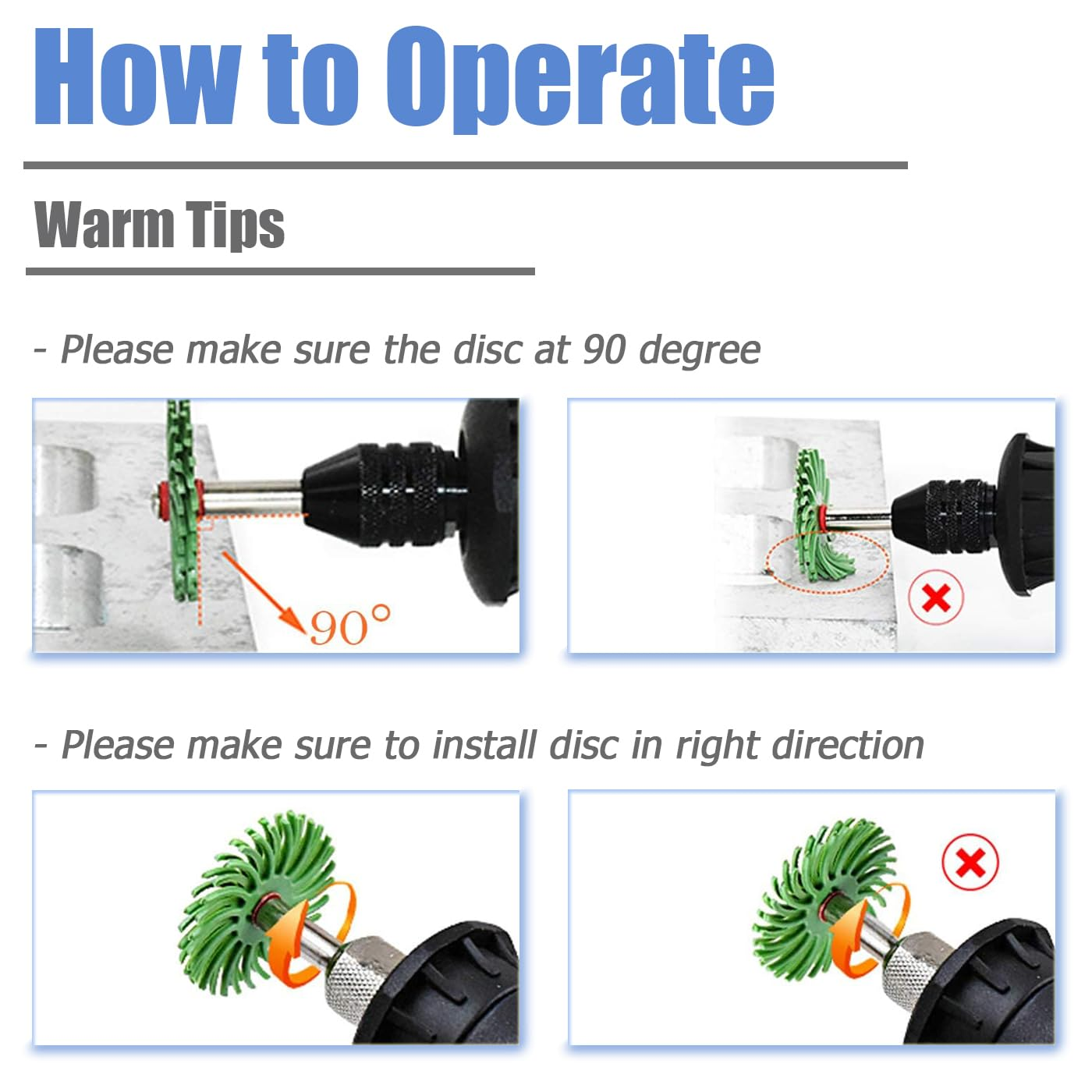 How to Operate

Warm Tips

- Please make sure the disc at 90 degree

90°

- Please make sure to install disc in right direction