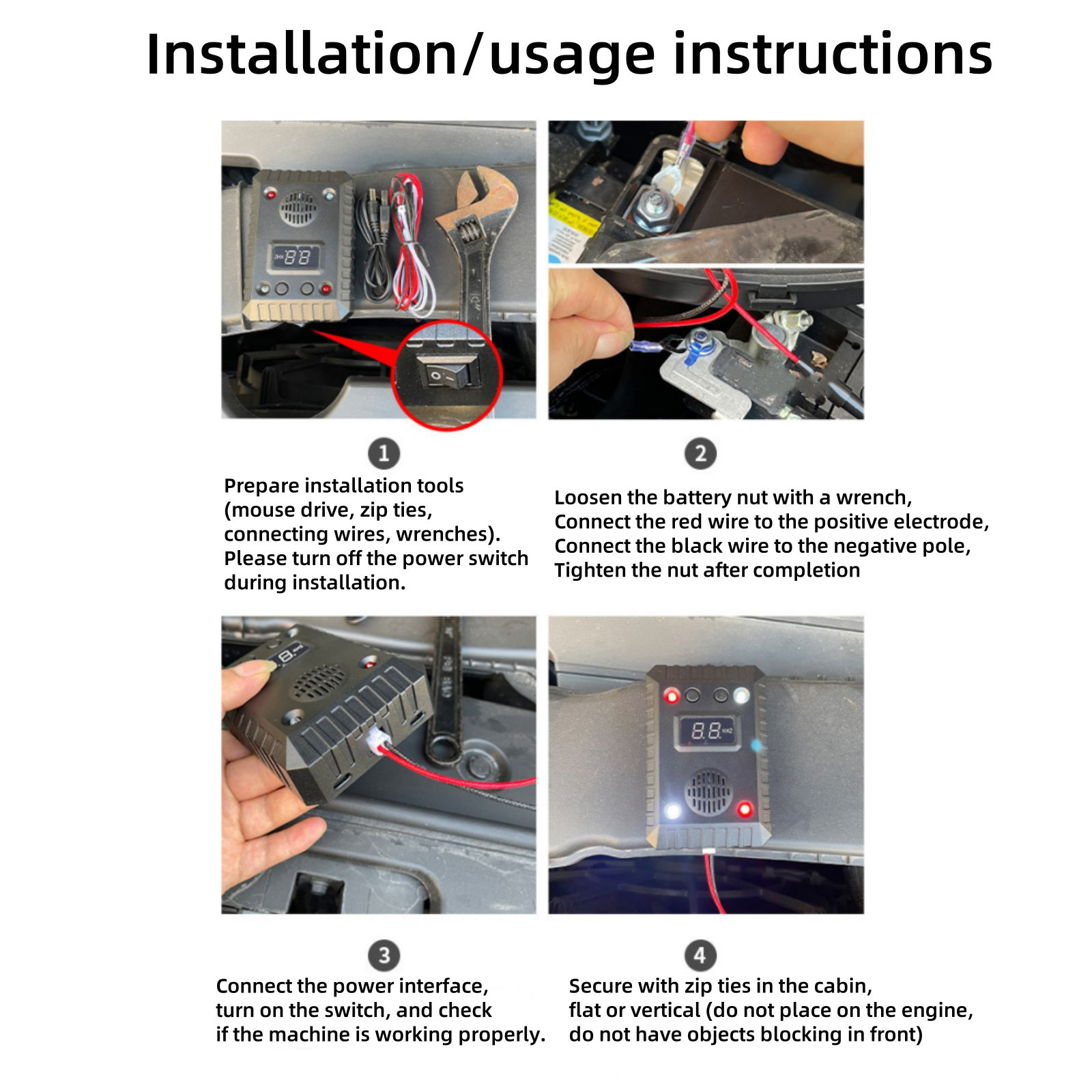 Installation/usage instructions

1

Prepare installation tools (mouse drive, zip ties, connecting wires, wrenches). Please turn off the power switch during installation.

2

Loosen the battery nut with a wrench,
Connect the red wire to the positive electrode,
Connect the black wire to the negative pole,
Tighten the nut after completion

3

Connect the power interface, turn on the switch, and check if the machine is working properly.

4

Secure with zip ties in the cabin, flat or vertical (do not place on the engine, do not have objects blocking in front)