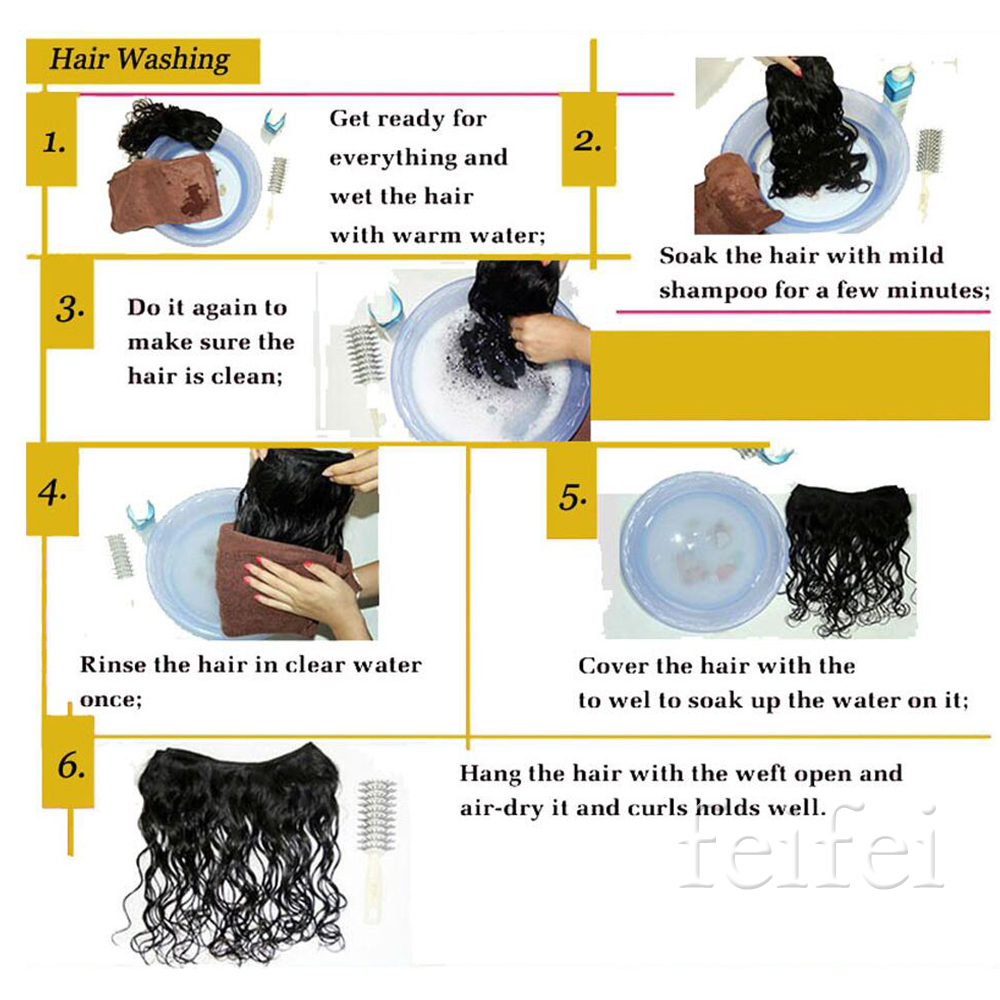 Hair Washing

1.

Get ready for everything and wet the hair with warm water;

2.

Soak the hair with mild shampoo for a few minutes;

3.

Do it again to make sure the hair is clean;

4.

Rinse the hair in clear water once;

5.

Cover the hair with the to wel to soak up the water on it;

6.

Hang the hair with the weft open and air-dry it and curls holds well.

feifei