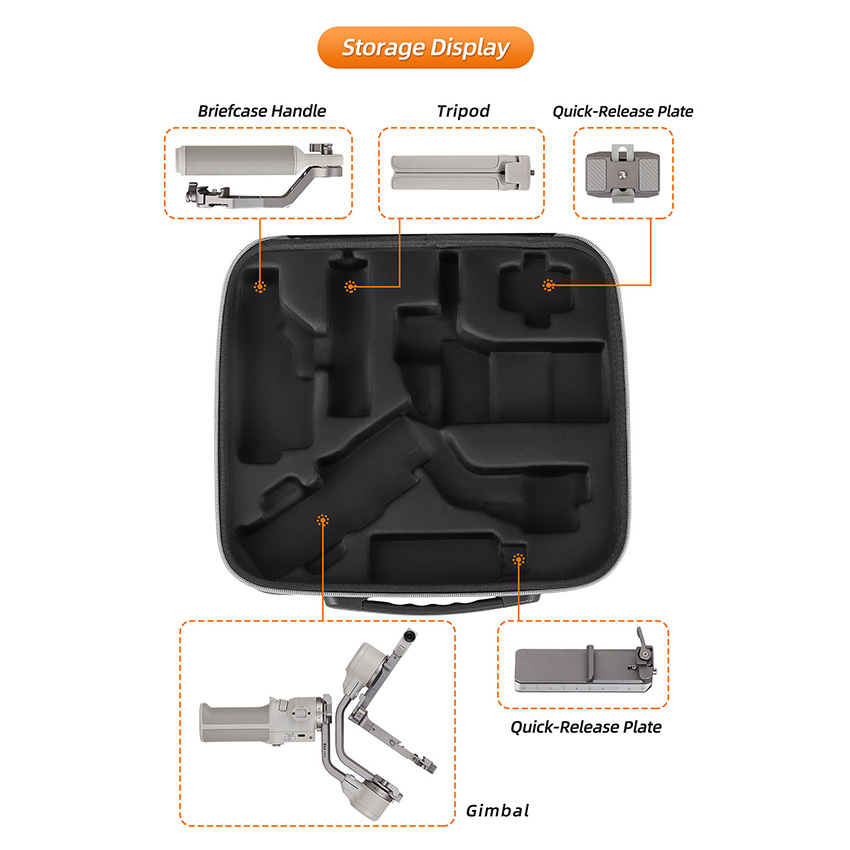 Storage Display

Briefcase Handle

Tripod

Quick-Release Plate

Quick-Release Plate

Gimbal