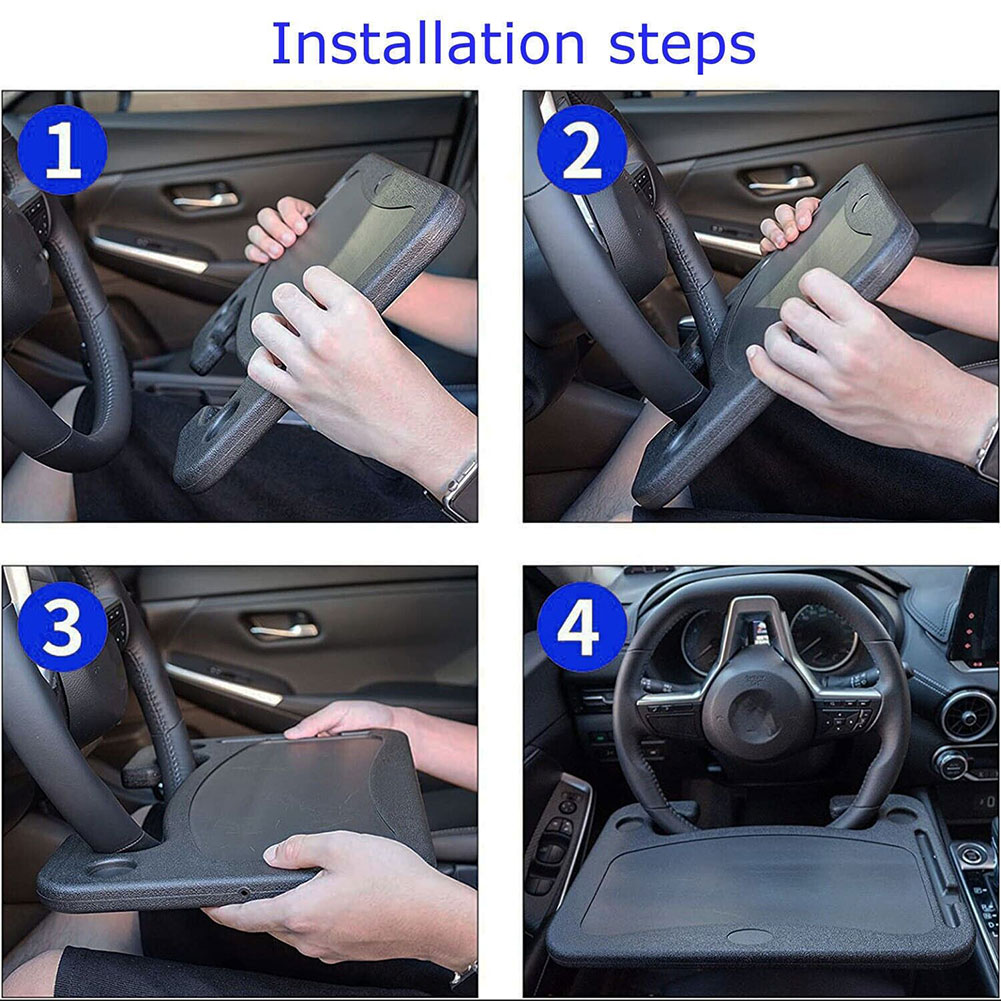 Installation steps

1

2

3

4