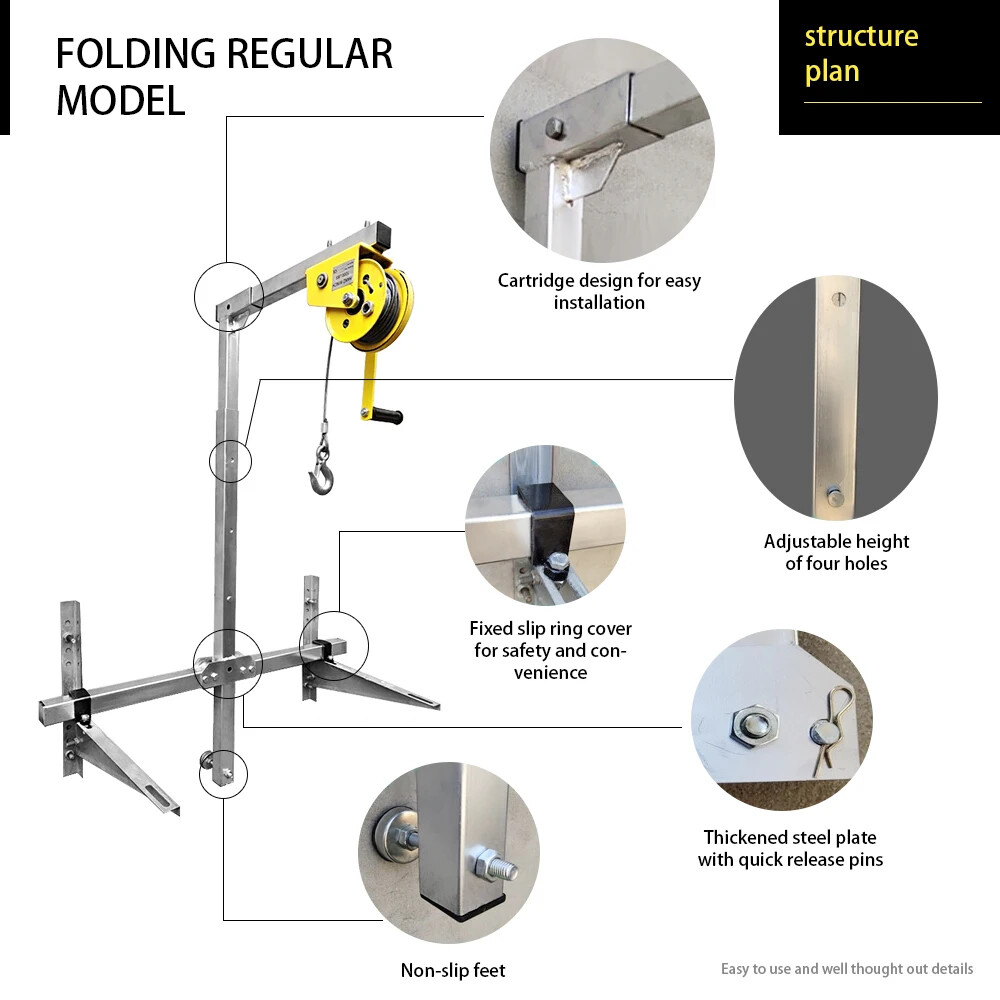 FOLDING REGULAR MODEL

structure plan

Cartridge design for easy installation

Adjustable height of four holes

Fixed slip ring cover for safety and convenience

Thickened steel plate with quick release pins

Non-slip feet

Easy to use and well thought out details