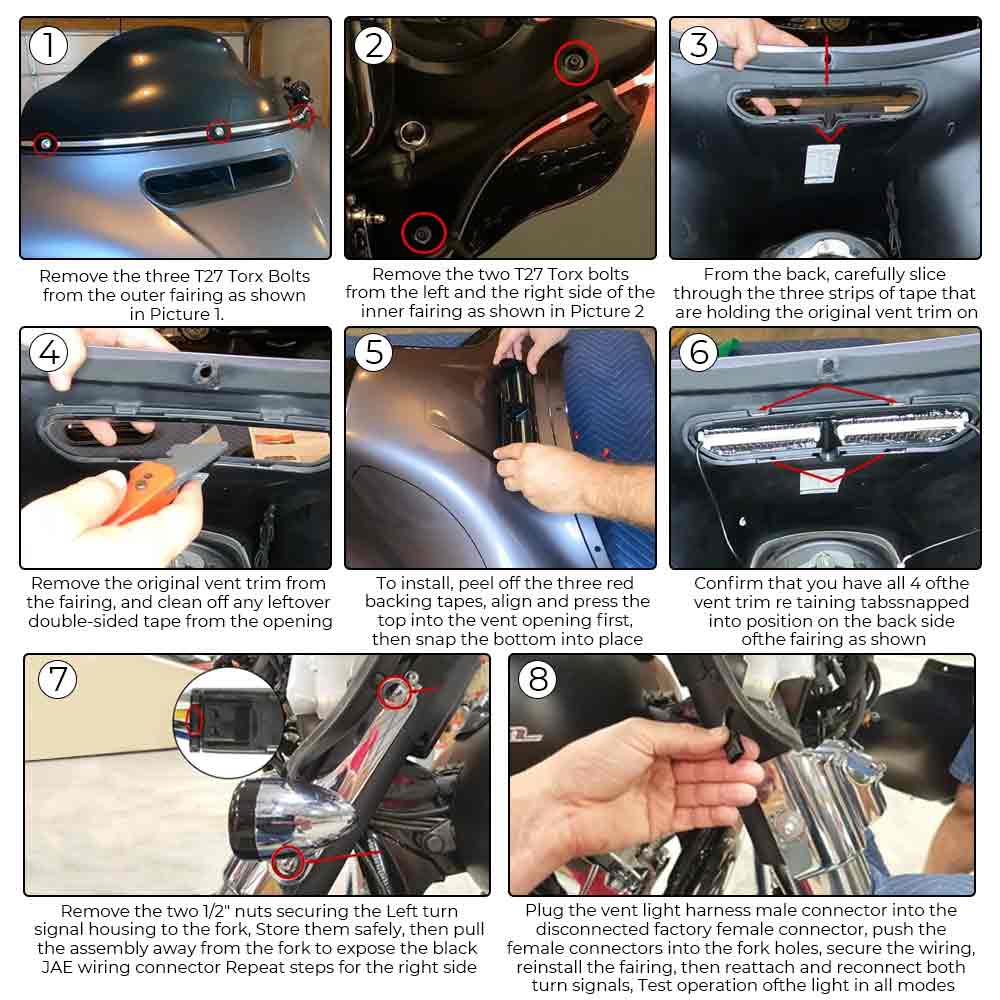 1

Remove the three T27 Torx Bolts from the outer fairing as shown in Picture 1.

2

Remove the two T27 Torx bolts from the left and the right side of the inner fairing as shown in Picture 2

3

From the back, carefully slice through the three strips of tape that are holding the original vent trim on

4

Remove the original vent trim from the fairing, and clean off any leftover double-sided tape from the opening

5

To install, peel off the three red backing tapes, align and press the top into the vent opening first, then snap the bottom into place

6

Confirm that you have all 4 ofthe vent trim re taining tabssnapped into position on the back side ofthe fairing as shown

7

Remove the two 1/2" nuts securing the Left turn signal housing to the fork, Store them safely, then pull the assembly away from the fork to expose the black JAE wiring connector Repeat steps for the right side

8

Plug the vent light harness male connector into the disconnected factory female connector, push the female connectors into the fork holes, secure the wiring, reinstall the fairing, then reattach and reconnect both turn signals, Test operation ofthe light in all modes