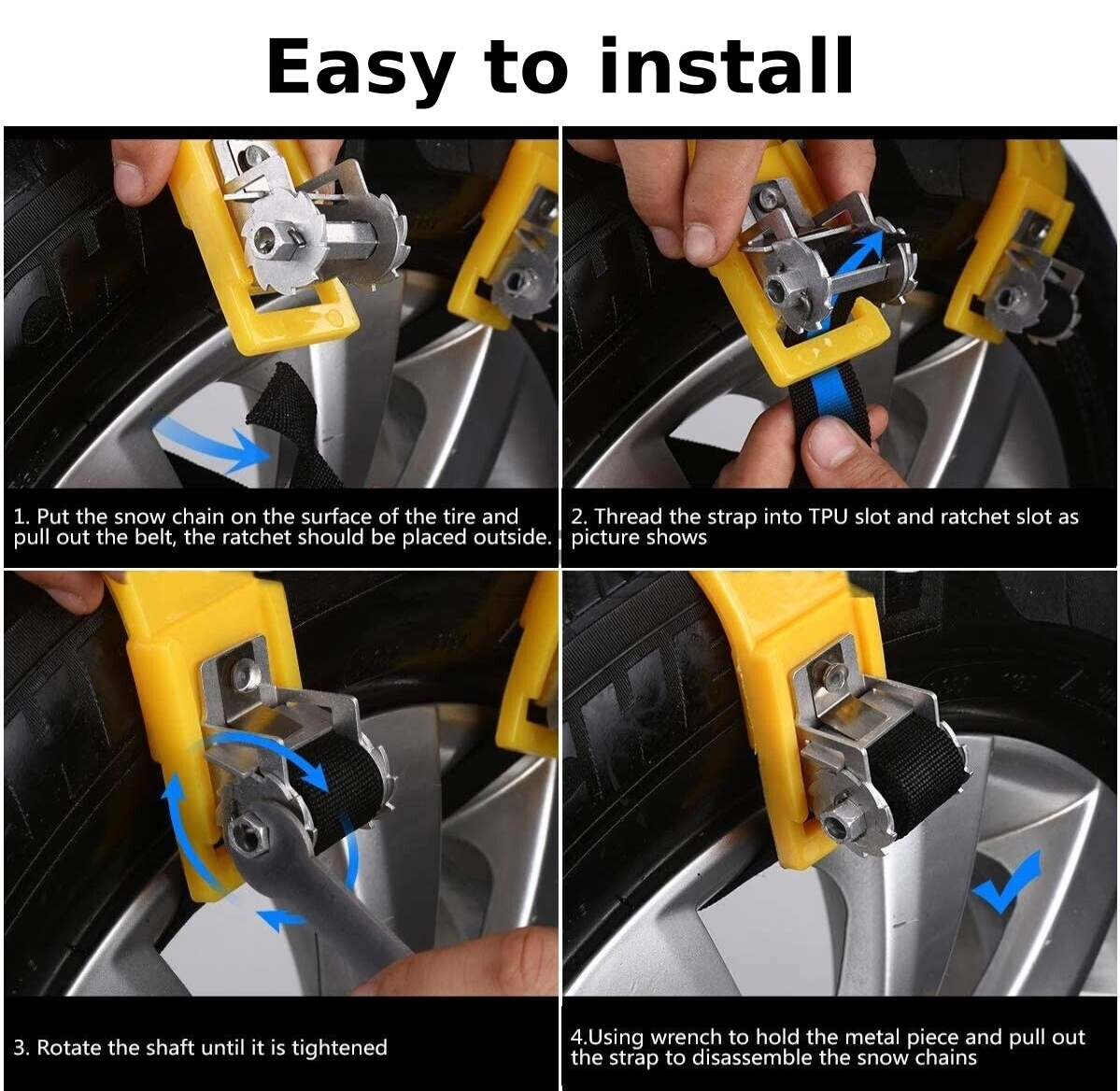 Easy to install

1. Put the snow chain on the surface of the tire and pull out the belt, the ratchet should be placed outside.

2. Thread the strap into TPU slot and ratchet slot as picture shows

3. Rotate the shaft until it is tightened

4.Using wrench to hold the metal piece and pull out the strap to disassemble the snow chains