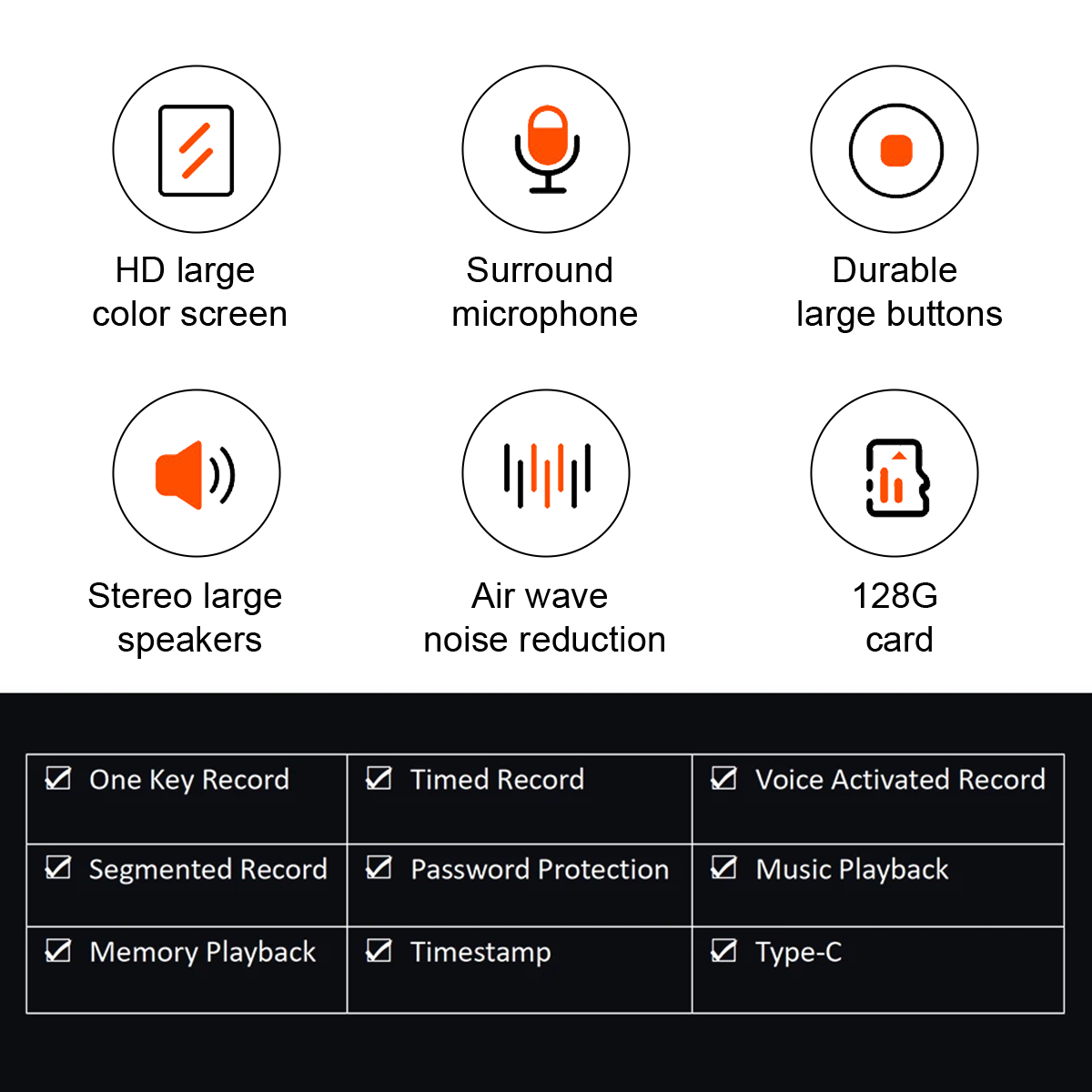 HD large color screen

Surround microphone

Durable large buttons

Stereo large speakers

Air wave noise reduction

128G card

| ☑ One Key Record | ☑ Timed Record | ☑ Voice Activated Record |
|---|---|---|
| ☑ Segmented Record | ☑ Password Protection | ☑ Music Playback |
| ☑ Memory Playback | ☑ Timestamp | ☑ Type-C |