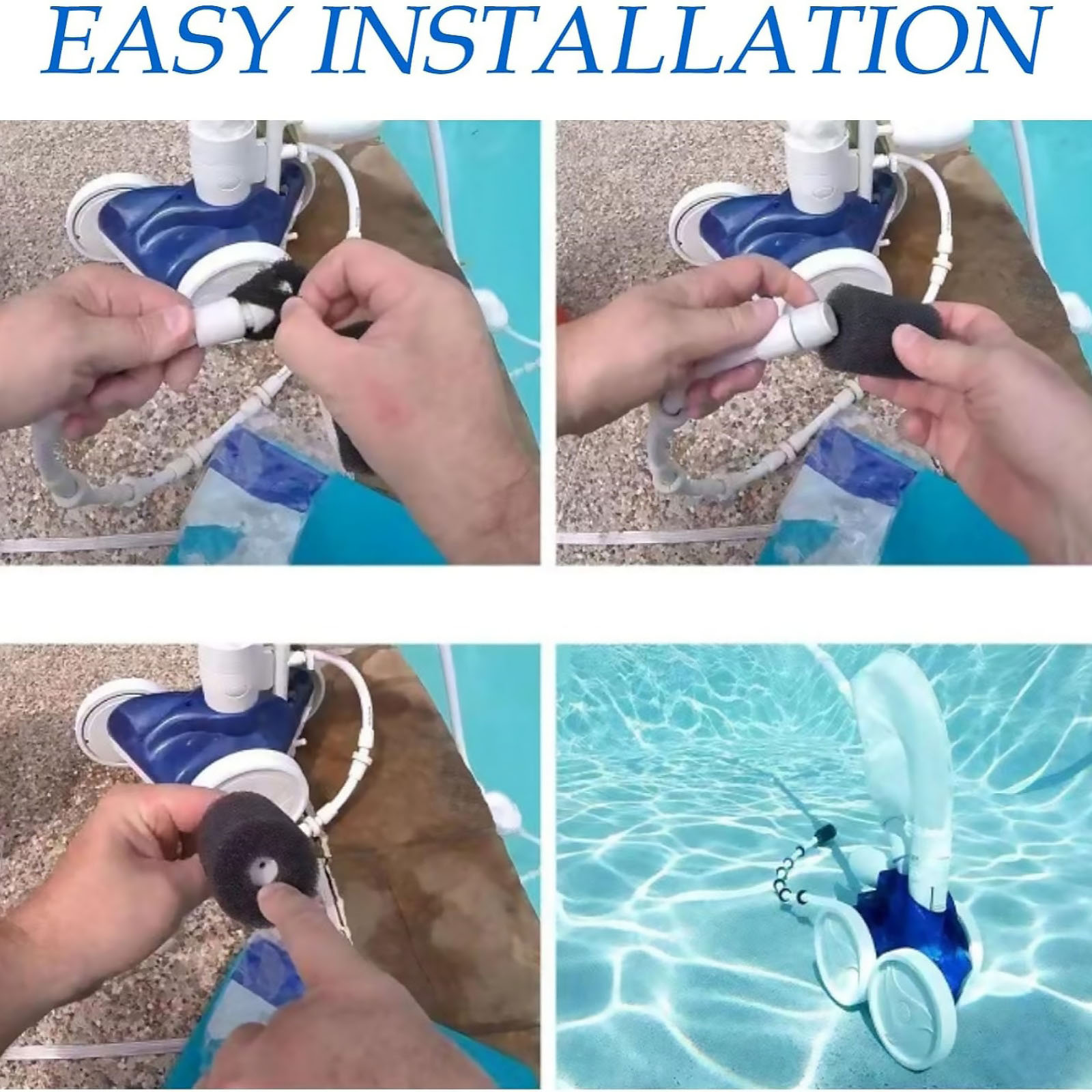 EASY INSTALLATION