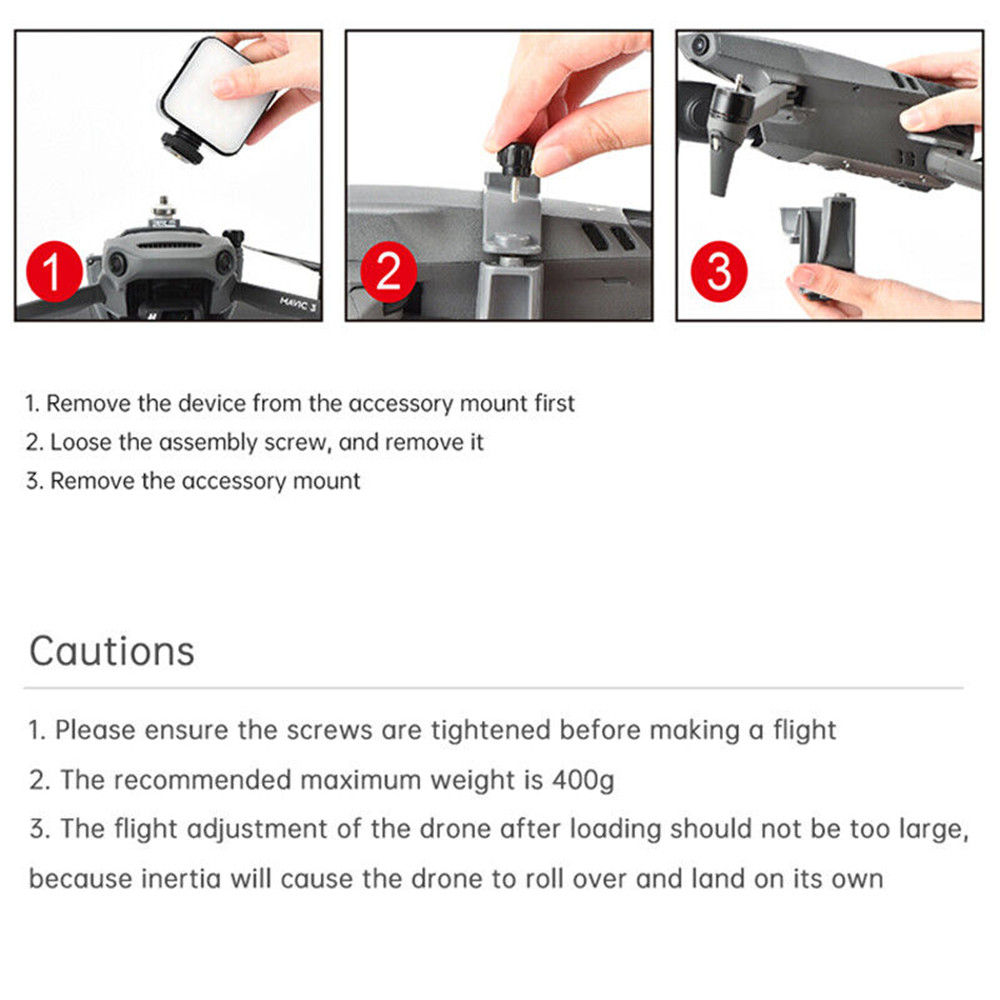 1

MAVIC 3

2

3

1. Remove the device from the accessory mount first
2. Loose the assembly screw, and remove it
3. Remove the accessory mount

Cautions

1. Please ensure the screws are tightened before making a flight
2. The recommended maximum weight is 400g
3. The flight adjustment of the drone after loading should not be too large, because inertia will cause the drone to roll over and land on its own