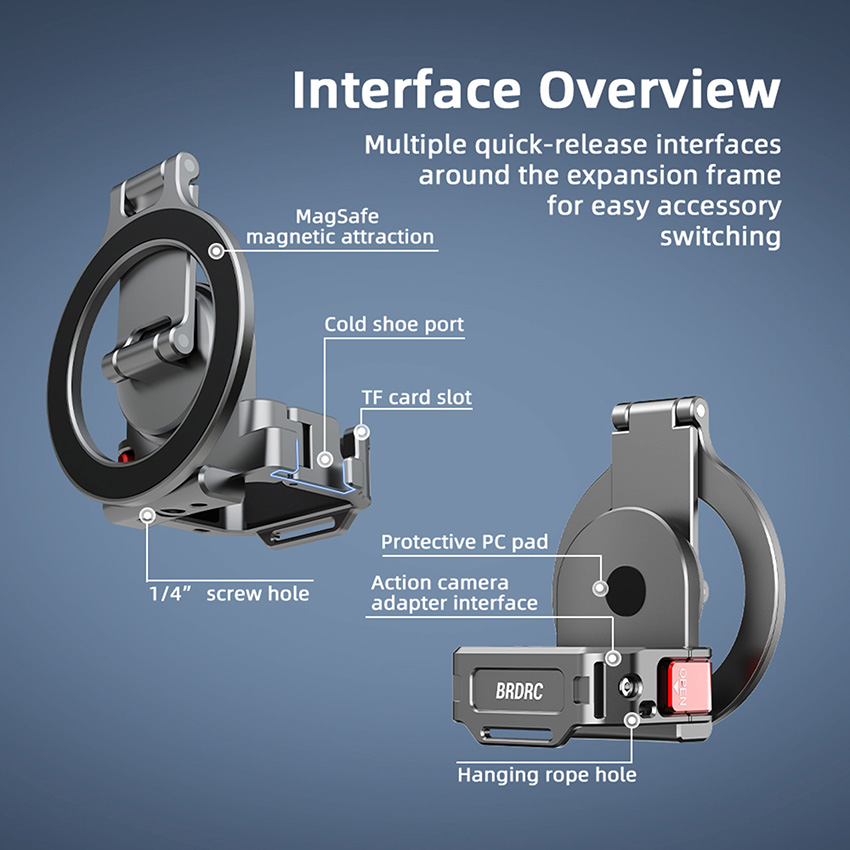 Interface Overview

Multiple quick-release interfaces around the expansion frame for easy accessory switching

MagSafe magnetic attraction

Cold shoe port

TF card slot

1/4”  screw hole

Protective PC pad

Action camera adapter interface

BRDRC

OPEN

Hanging rope hole