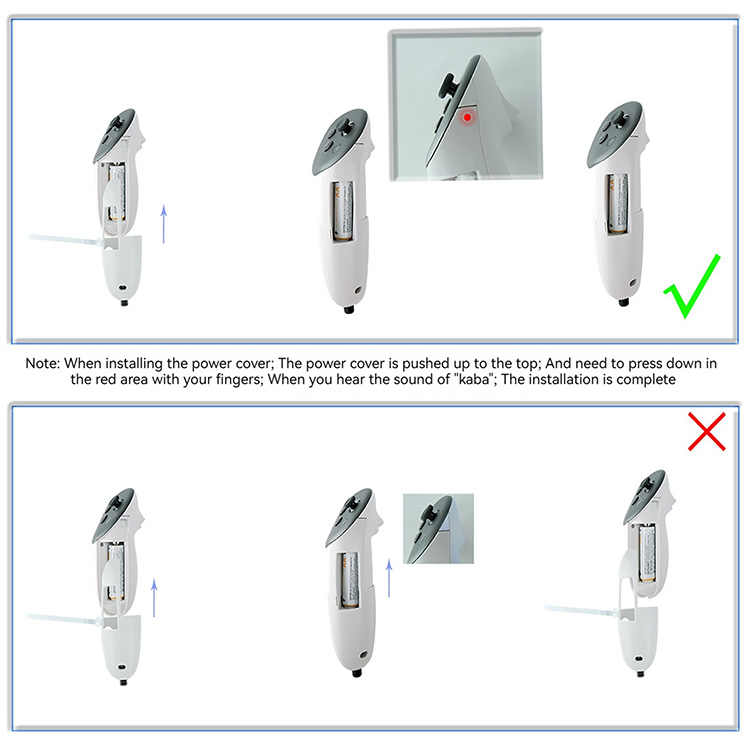 Note: When installing the power cover; The power cover is pushed up to the top; And need to press down in the red area with your fingers; When you hear the sound of "kaba"; The installation is complete