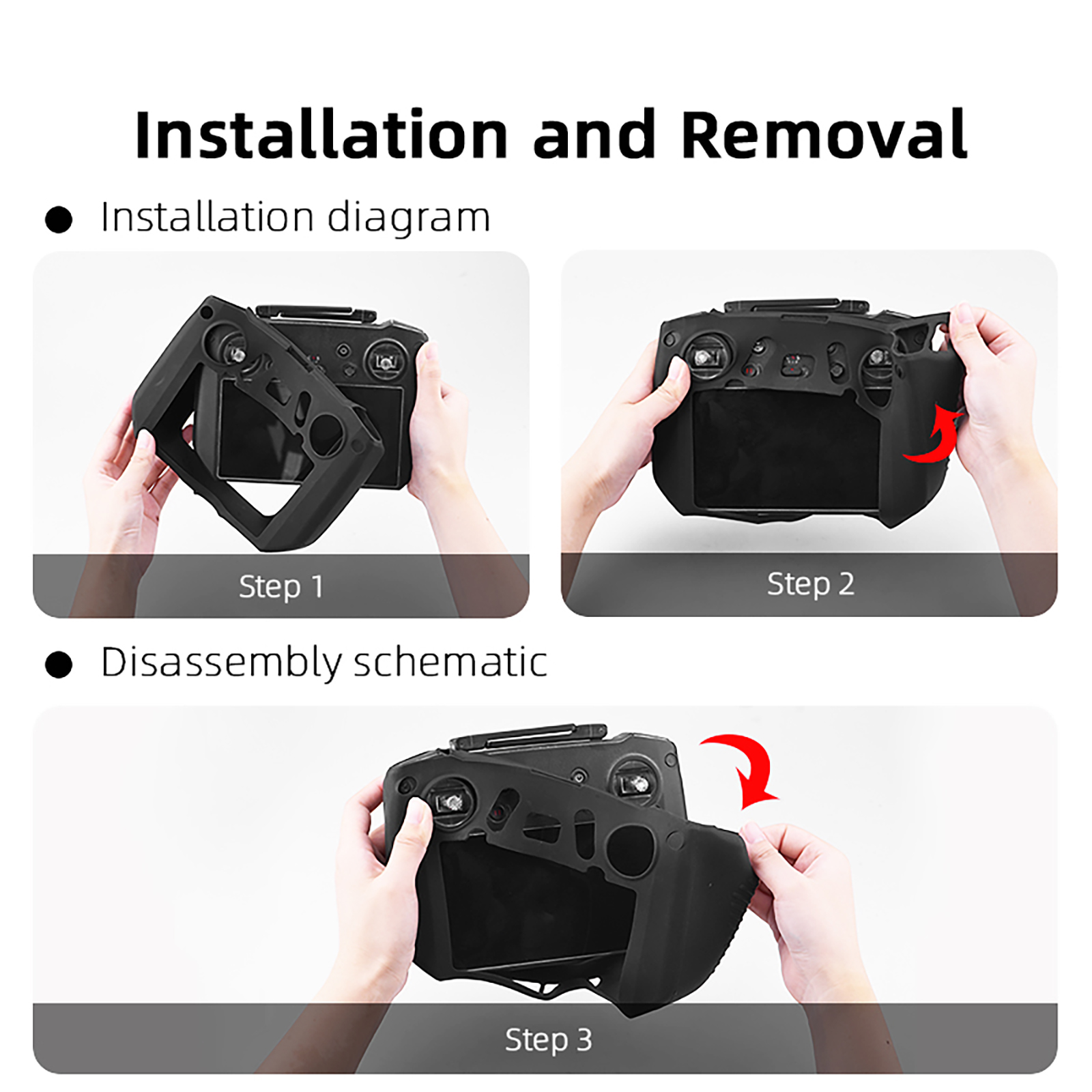 Installation and Removal

● Installation diagram

Step 1

Step 2

● Disassembly schematic

Step 3