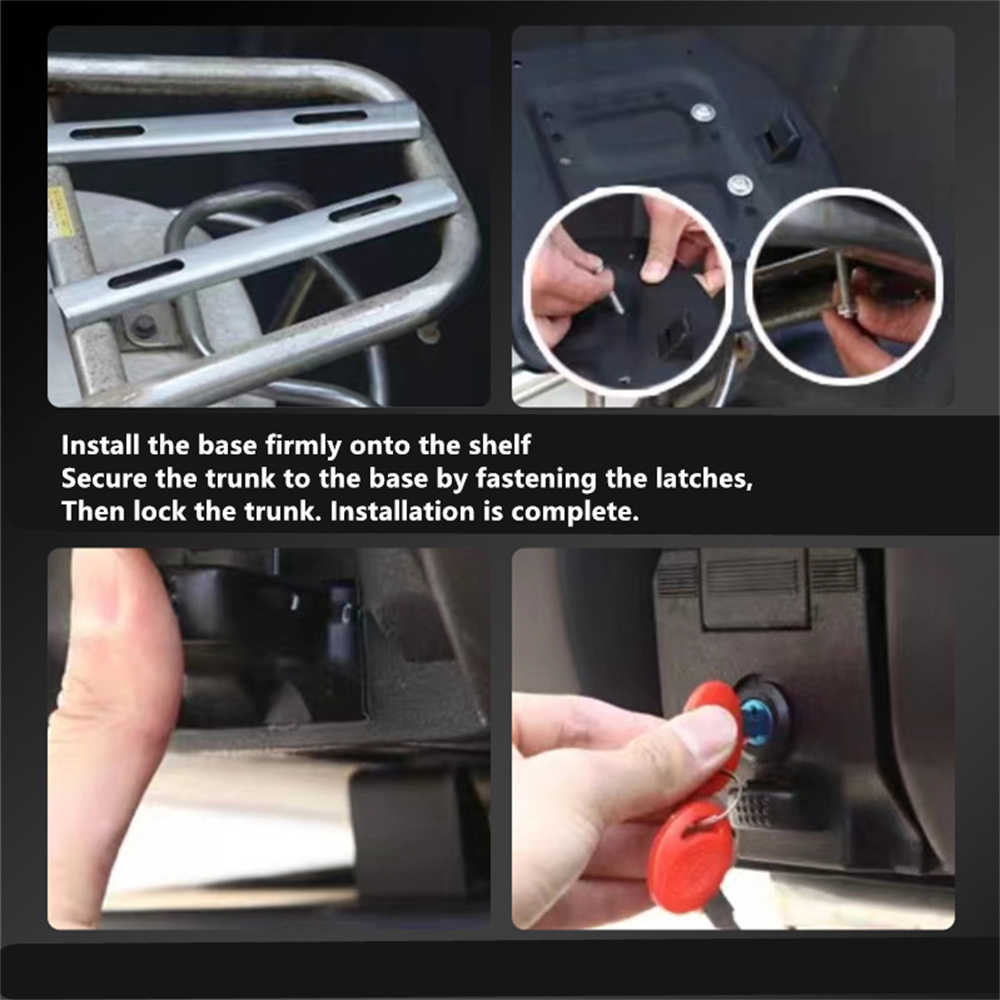 Install the base firmly onto the shelf
Secure the trunk to the base by fastening the latches,
Then lock the trunk. Installation is complete.