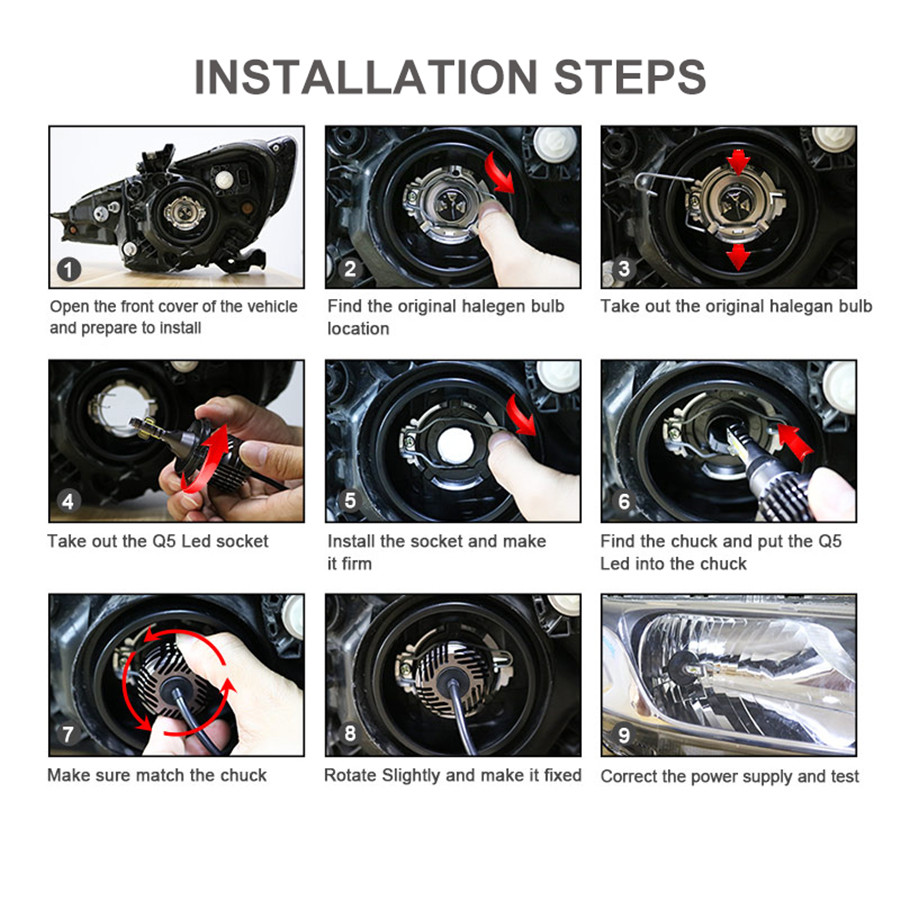 INSTALLATION STEPS

1

Open the front cover of the vehicle and prepare to install

2

Find the original halegen bulb location

3

Take out the original halegan bulb

4

Take out the Q5 Led socket

5

Install the socket and make it firm

6

Find the chuck and put the Q5 Led into the chuck

7

Make sure match the chuck

8

Rotate Slightly and make it fixed

9

Correct the power supply and test