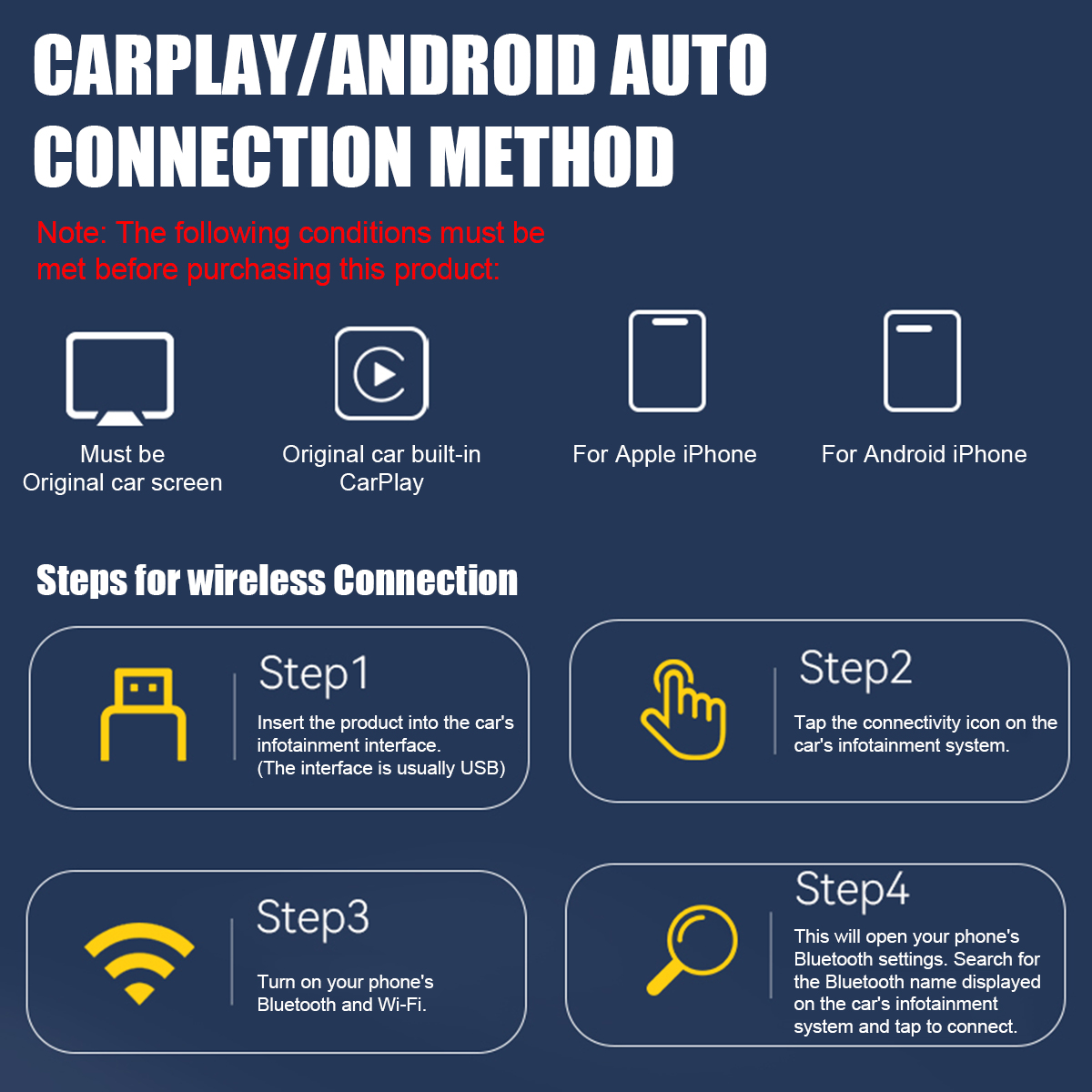 CARPLAY/ANDROID AUTO CONNECTION METHOD

Note: The following conditions must be met before purchasing this product:

Must be Original car screen

Original car built-in CarPlay

For Apple iPhone

For Android iPhone

Steps for wireless Connection

Step1

Insert the product into the car's infotainment interface. (The interface is usually USB)

Step2

Tap the connectivity icon on the car's infotainment system.

Step3

Turn on your phone's Bluetooth and Wi-Fi.

Step4

This will open your phone's Bluetooth settings. Search for the Bluetooth name displayed on the car's infotainment system and tap to connect.