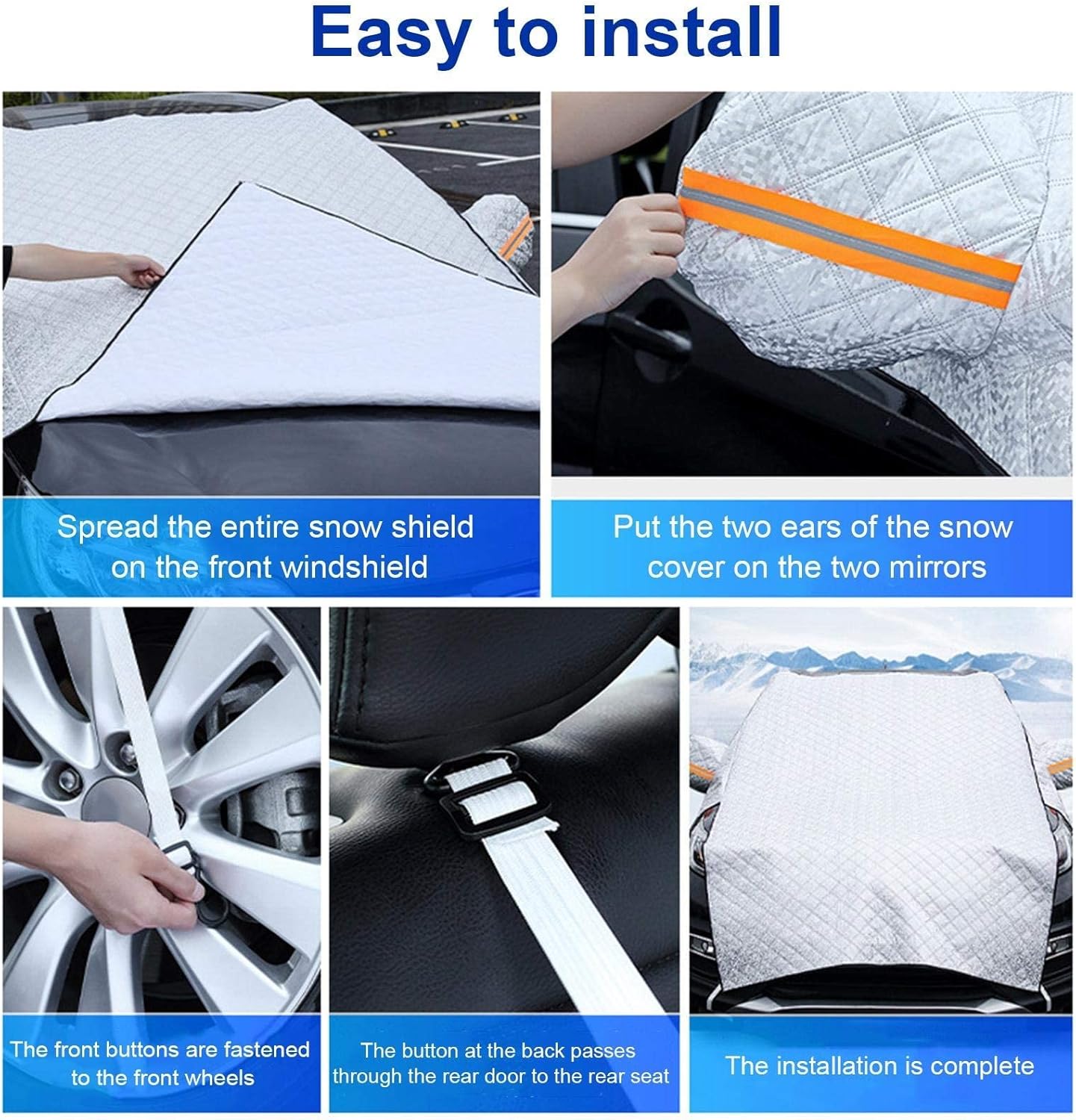 Easy to install

Spread the entire snow shield on the front windshield

Put the two ears of the snow cover on the two mirrors

The front buttons are fastened to the front wheels

The button at the back passes through the rear door to the rear seat

The installation is complete