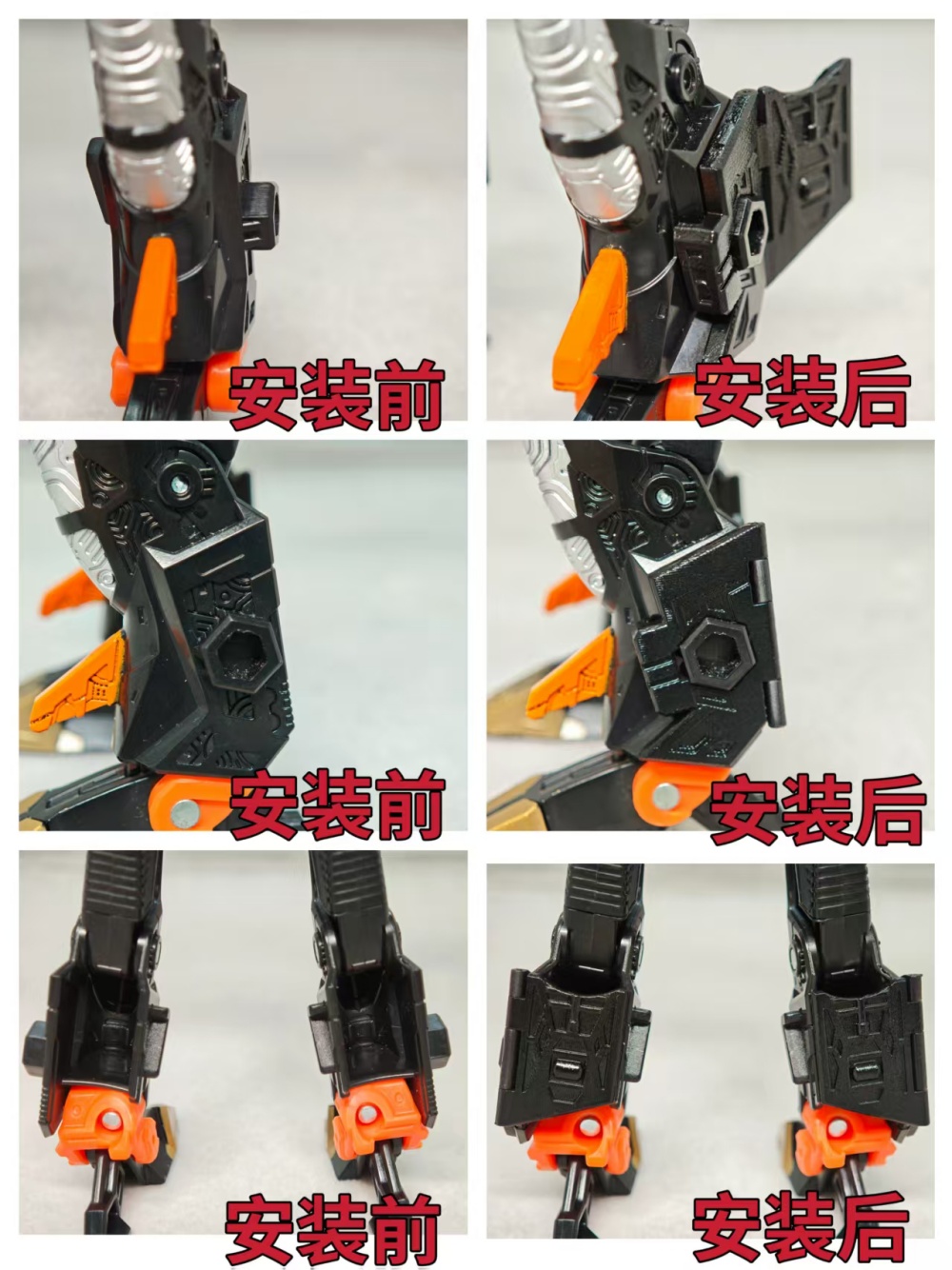 安装前

安装后

安装前

安装后

安装前

安装后