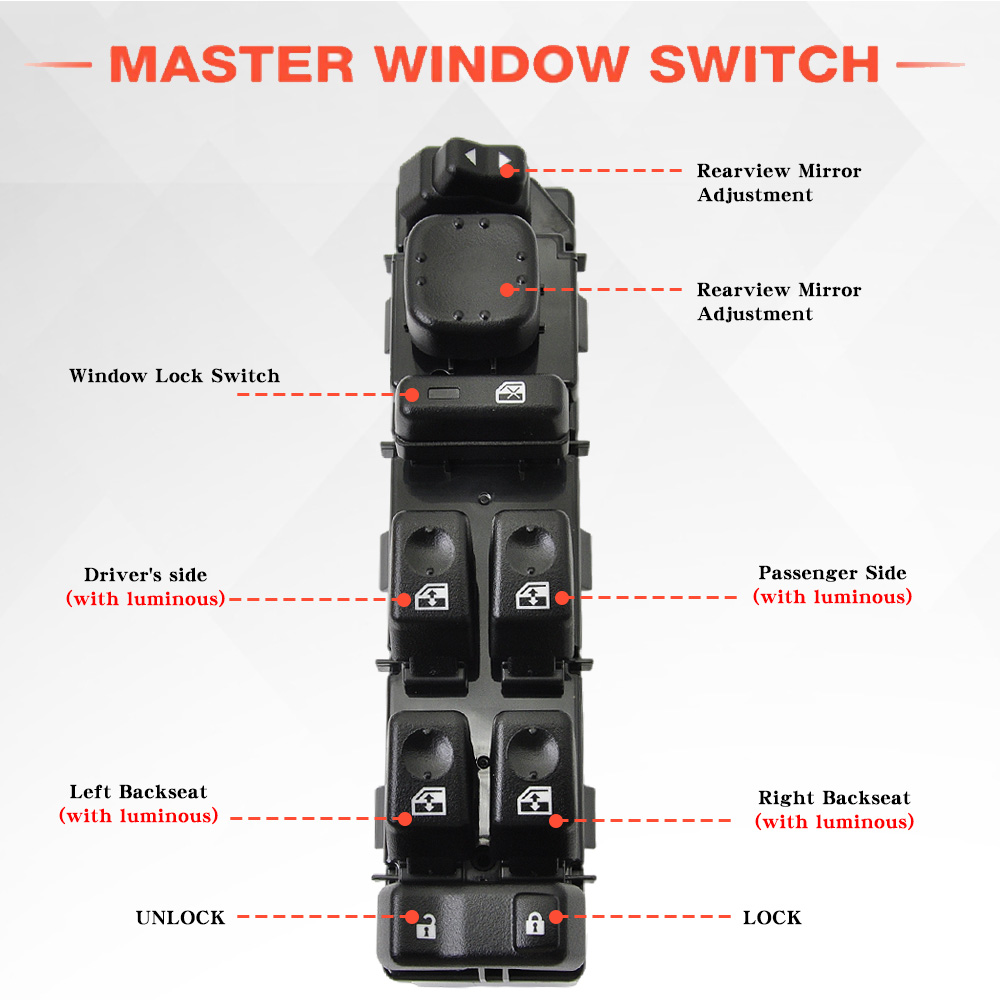 MASTER WINDOW SWITCH

Rearview Mirror Adjustment

Rearview Mirror Adjustment

Window Lock Switch

Driver's side
(with luminous)

Passenger Side
(with luminous)

Left Backseat
(with luminous)

Right Backseat
(with luminous)

UNLOCK

LOCK