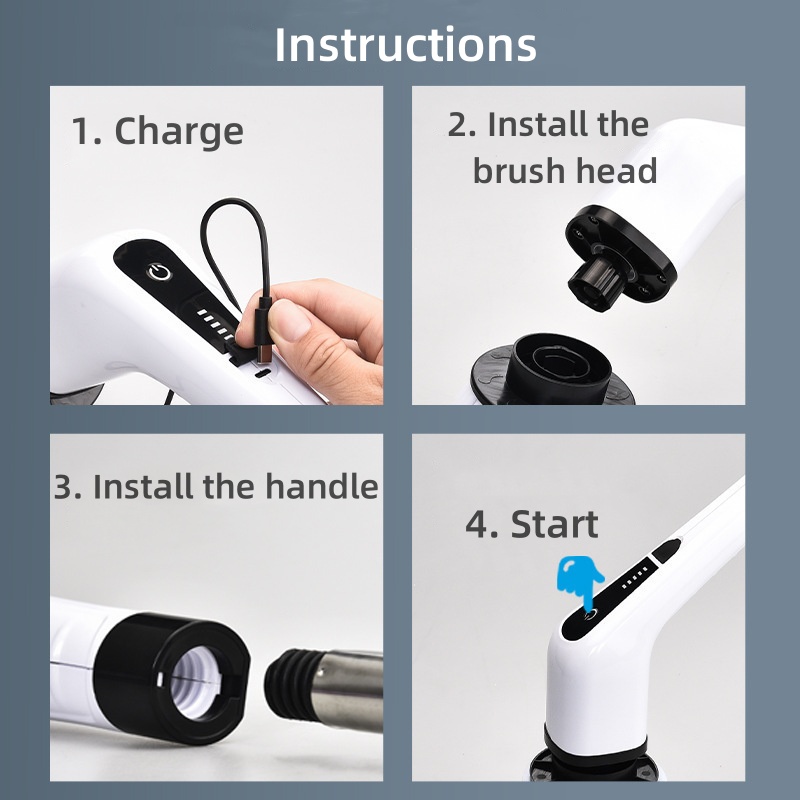 Instructions

1. Charge

2. Install the brush head

3. Install the handle

4. Start