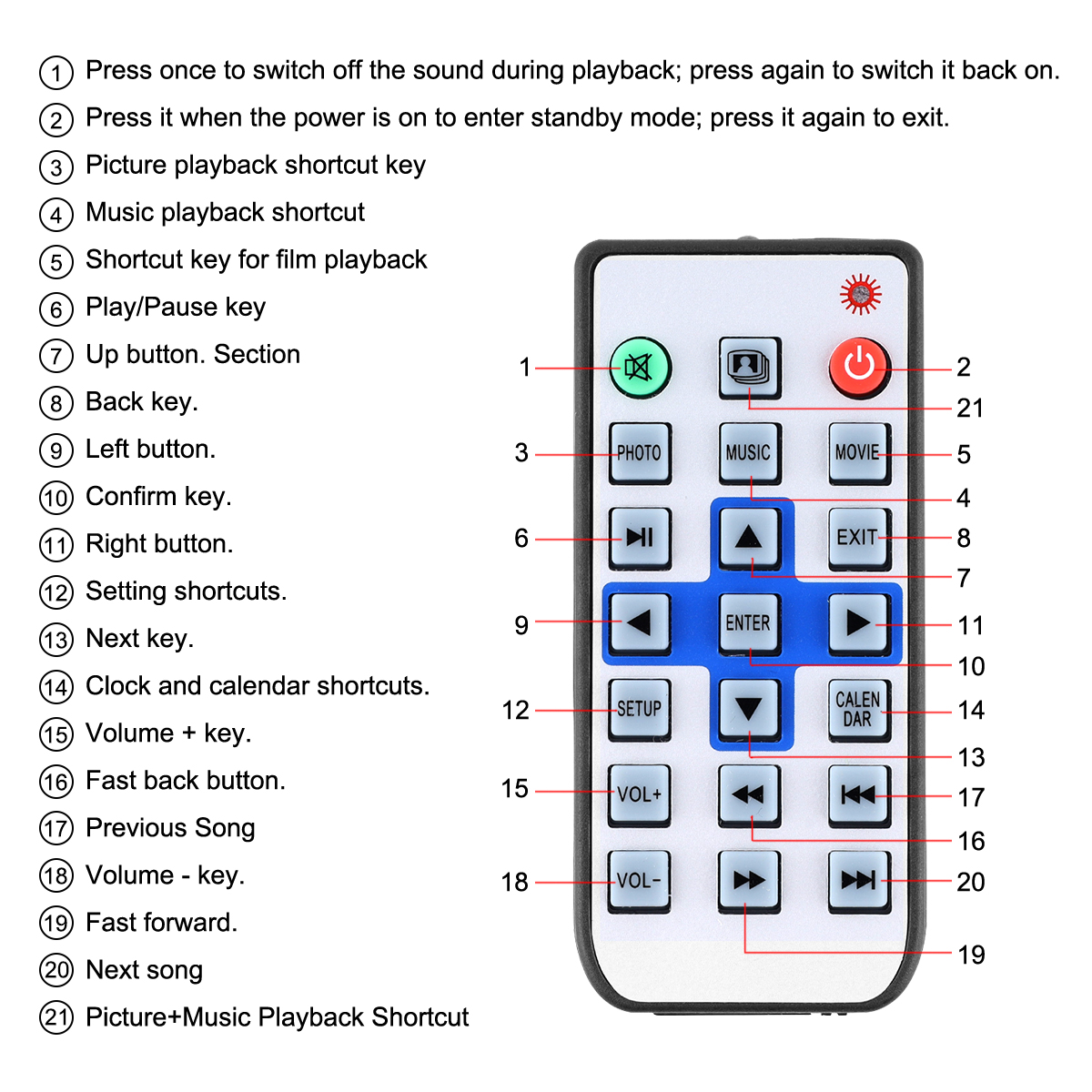 ① Press once to switch off the sound during playback; press again to switch it back on.
② Press it when the power is on to enter standby mode; press it again to exit.
③ Picture playback shortcut key
④ Music playback shortcut
⑤ Shortcut key for film playback
⑥ Play/Pause key
⑦ Up button. Section
⑧ Back key.
⑨ Left button.
⑩ Confirm key.
⑪ Right button.
⑫ Setting shortcuts.
⑬ Next key.
⑭ Clock and calendar shortcuts.
⑮ Volume + key.
⑯ Fast back button.
⑰ Previous Song
⑱ Volume - key.
⑲ Fast forward.
⑳ Next song
㉑ Picture+Music Playback Shortcut

1
2
21
3
PHOTO
MUSIC
MOVIE
5
4
6
EXIT
8
7
9
ENTER
11
10
12
SETUP
CALEN DAR
14
13
15
VOL+
17
16
18
VOL-
20
19