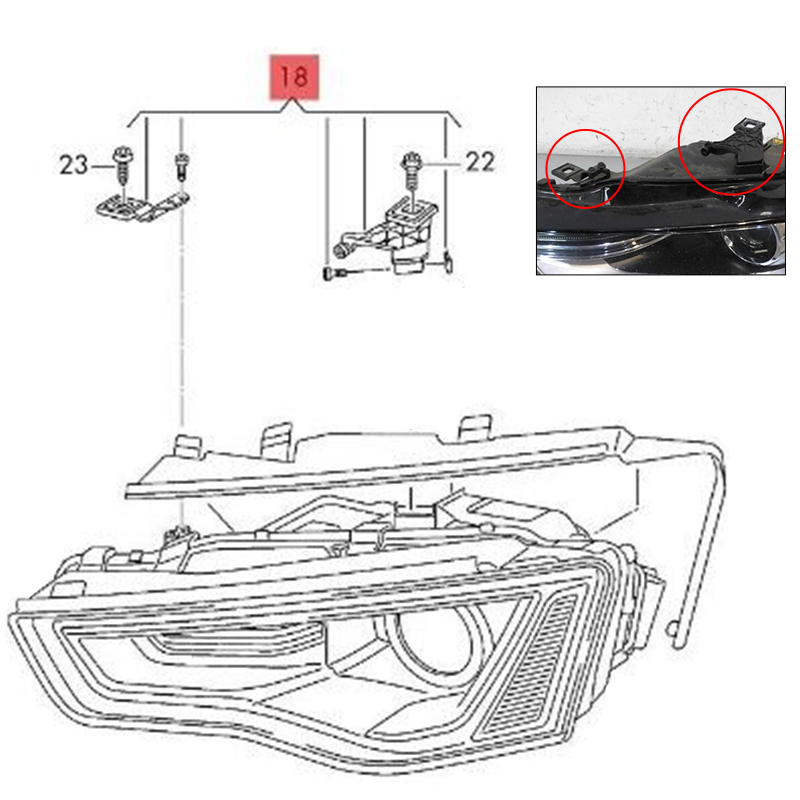 18

23

22