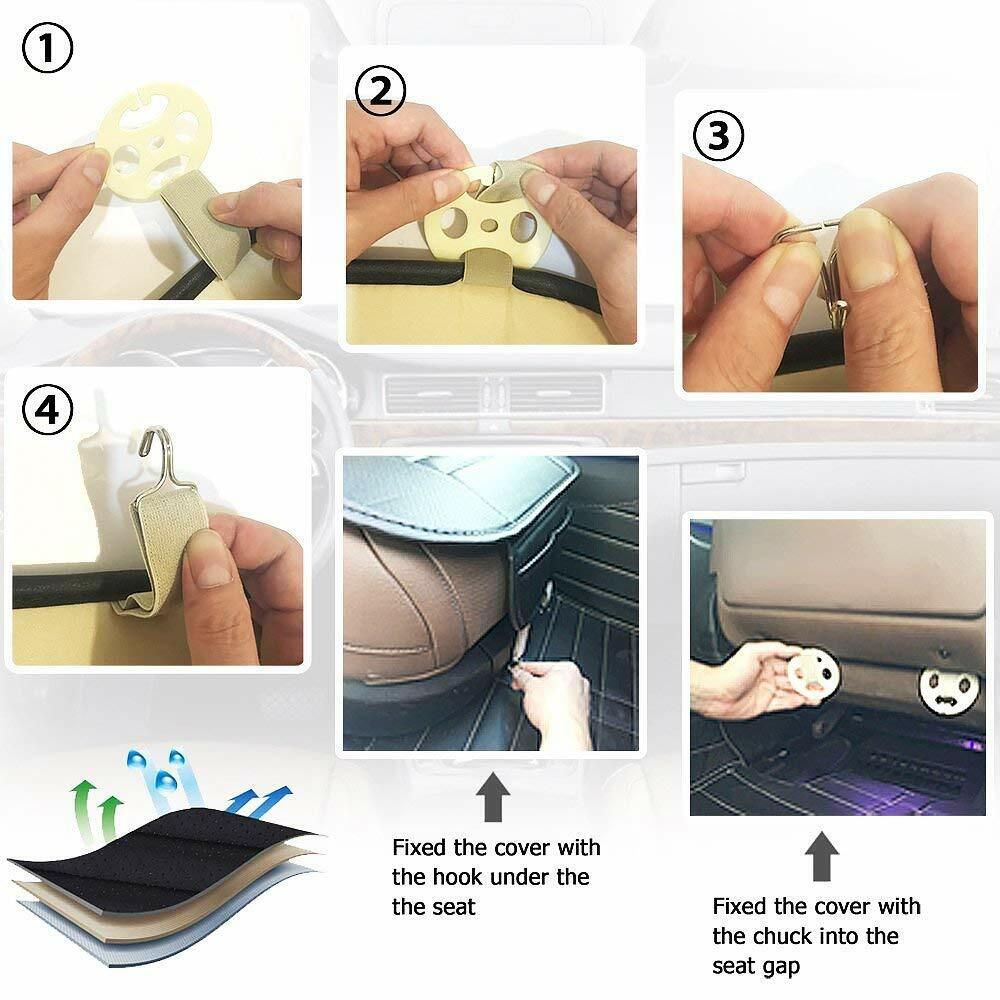 ①

②

③

④

Fixed the cover with the hook under the the seat

Fixed the cover with the chuck into the seat gap