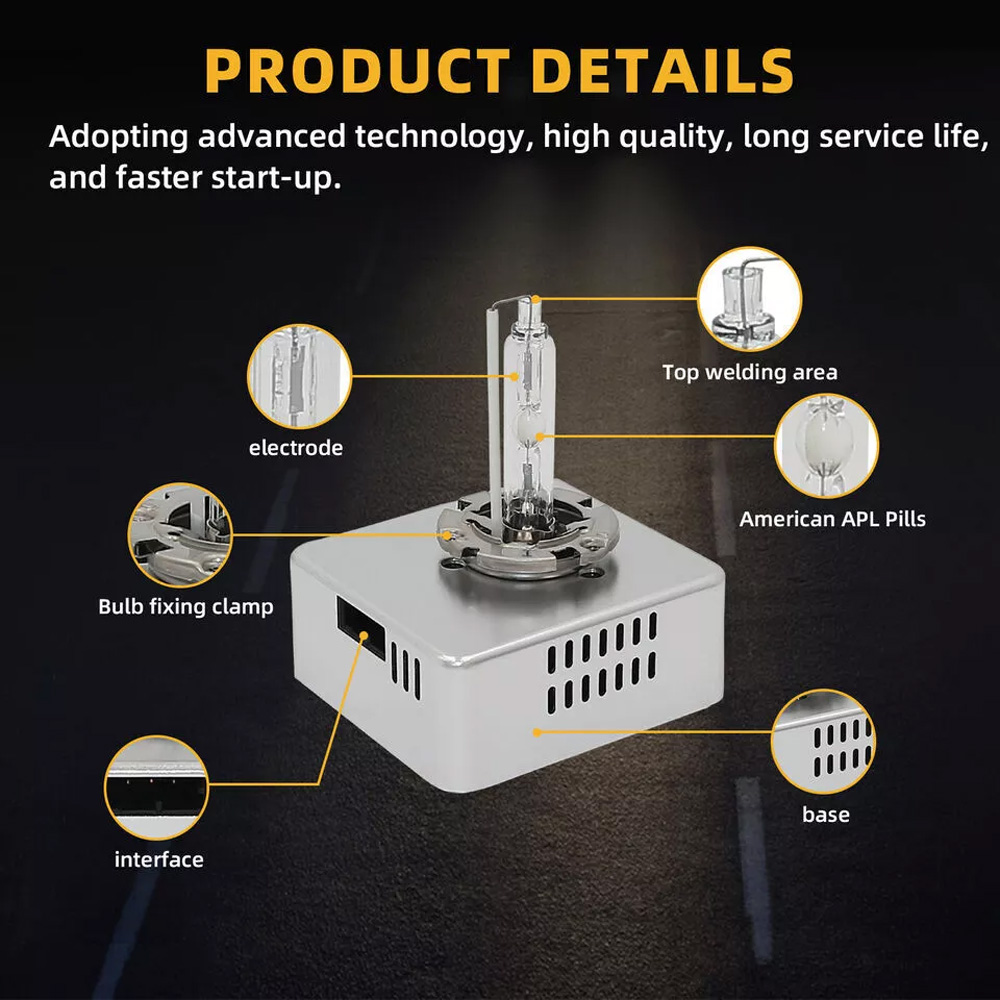 PRODUCT DETAILS

Adopting advanced technology, high quality, long service life, and faster start-up.

Top welding area

electrode

American APL Pills

Bulb fixing clamp

base

interface