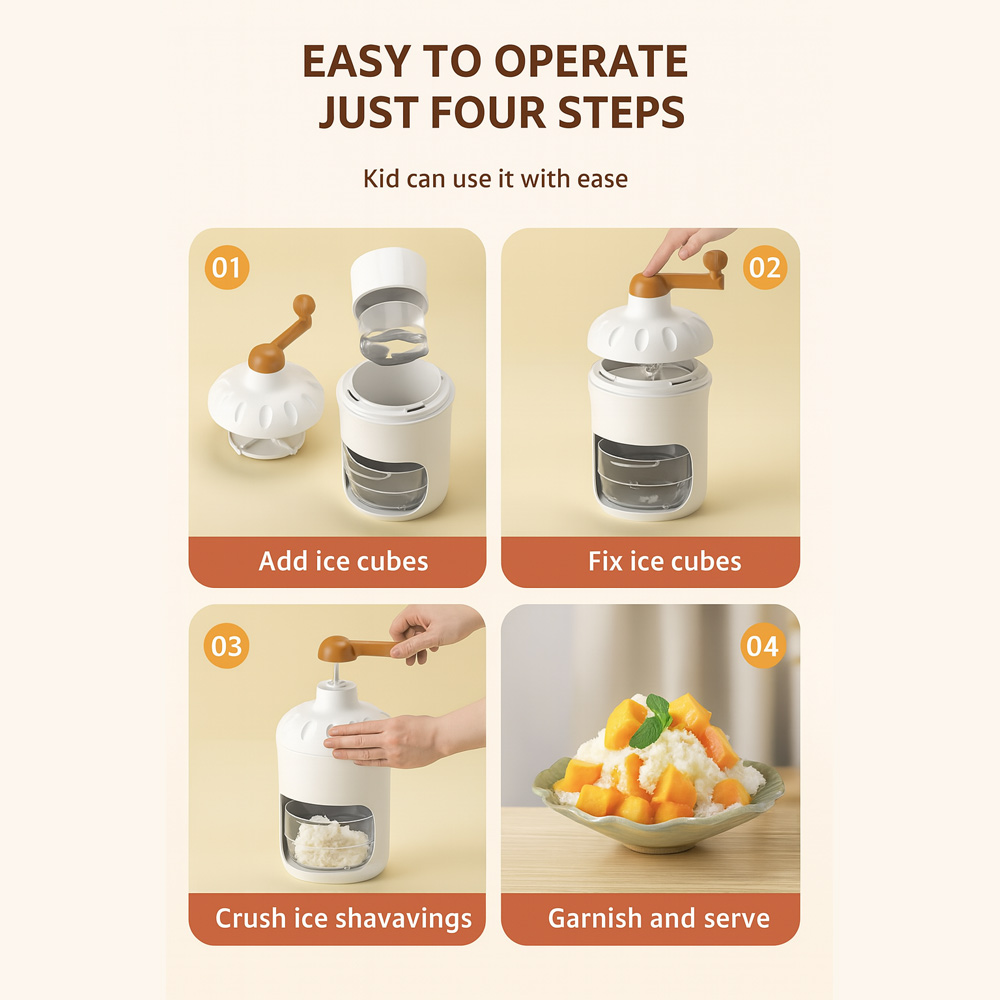 EASY TO OPERATE
JUST FOUR STEPS

Kid can use it with ease

01

Add ice cubes

02

Fix ice cubes

03

Crush ice shavavings

04

Garnish and serve