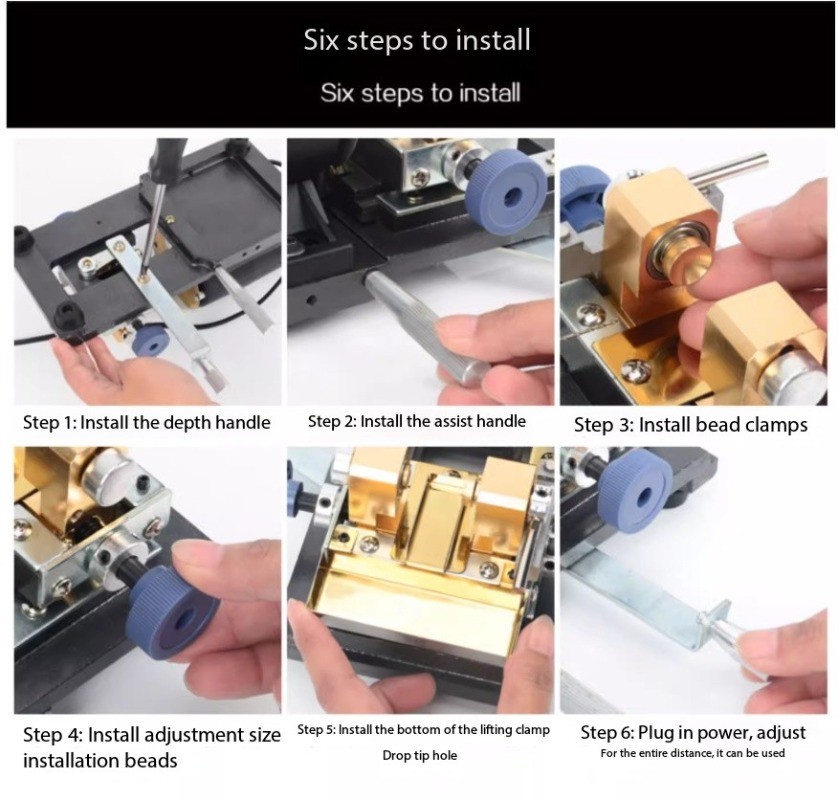 Six steps to install

Six steps to install

Step 1: Install the depth handle

Step 2: Install the assist handle

Step 3: Install bead clamps

Step 4: Install adjustment size installation beads

Step 5: Install the bottom of the lifting clamp

Drop tip hole

Step 6: Plug in power, adjust

For the entire distance, it can be used