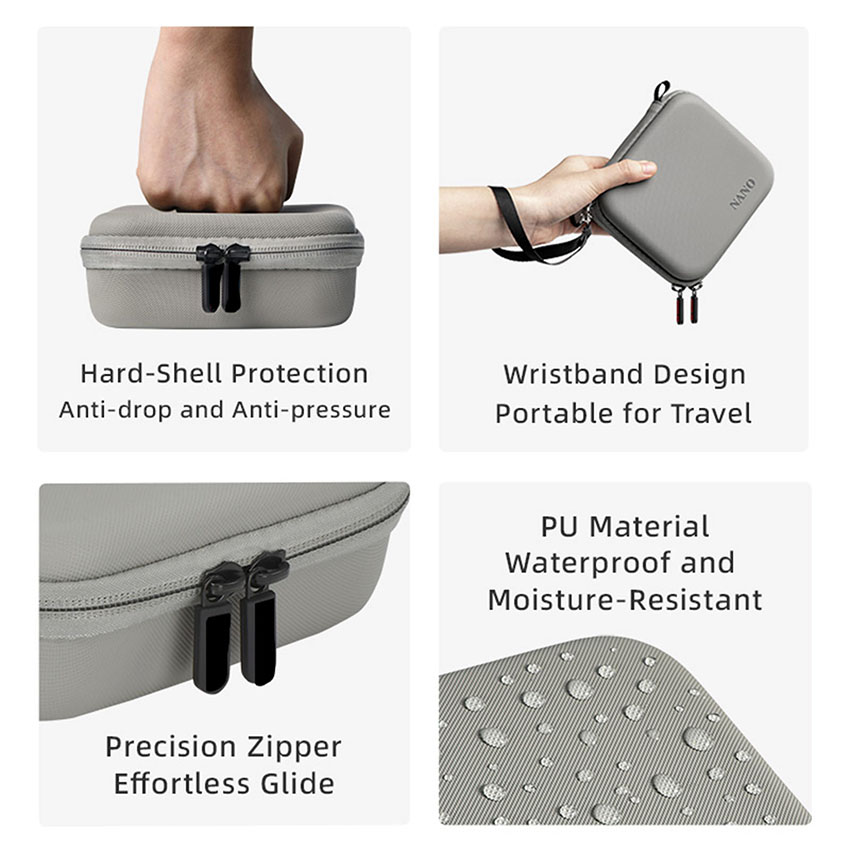 Hard-Shell Protection
Anti-drop and Anti-pressure

NANO

Wristband Design
Portable for Travel

Precision Zipper
Effortless Glide

PU Material
Waterproof and
Moisture-Resistant