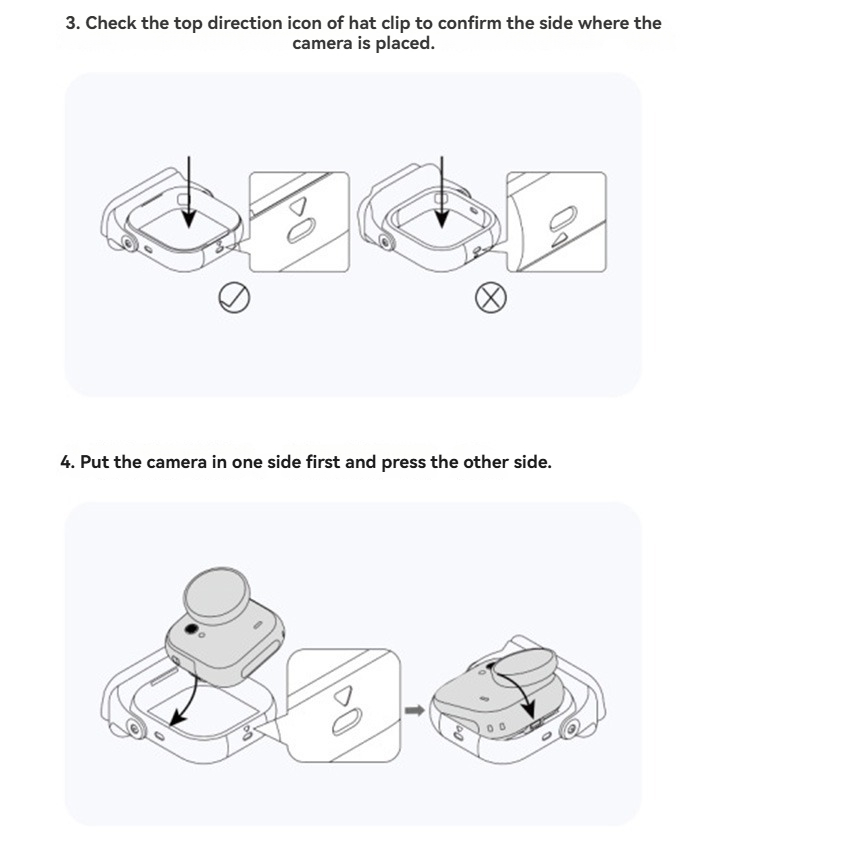 3. Check the top direction icon of hat clip to confirm the side where the camera is placed.

4. Put the camera in one side first and press the other side.