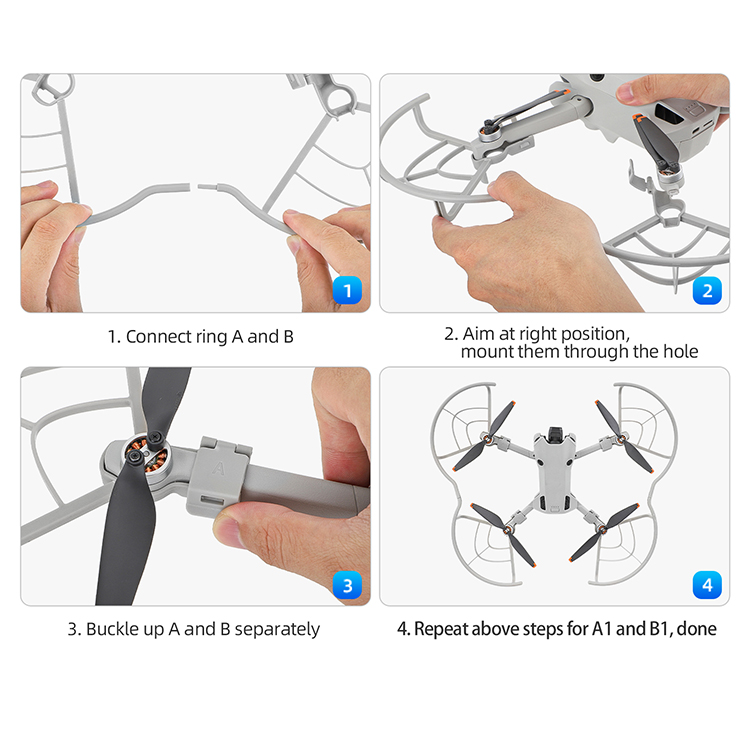 1

1. Connect ring A and B

2

2. Aim at right position, mount them through the hole

A

3

3. Buckle up A and B separately

4

4. Repeat above steps for A1 and B1, done