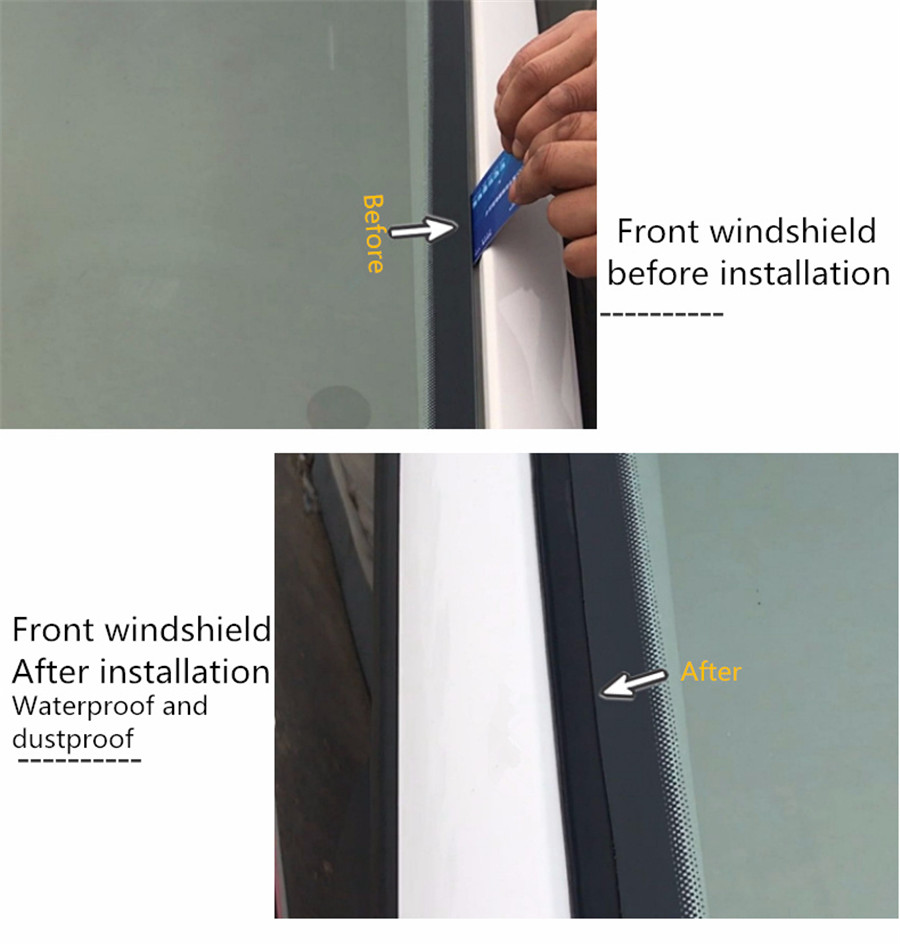 Before

Front windshield before installation

----------

Front windshield
After installation
Waterproof and dustproof

----------

After